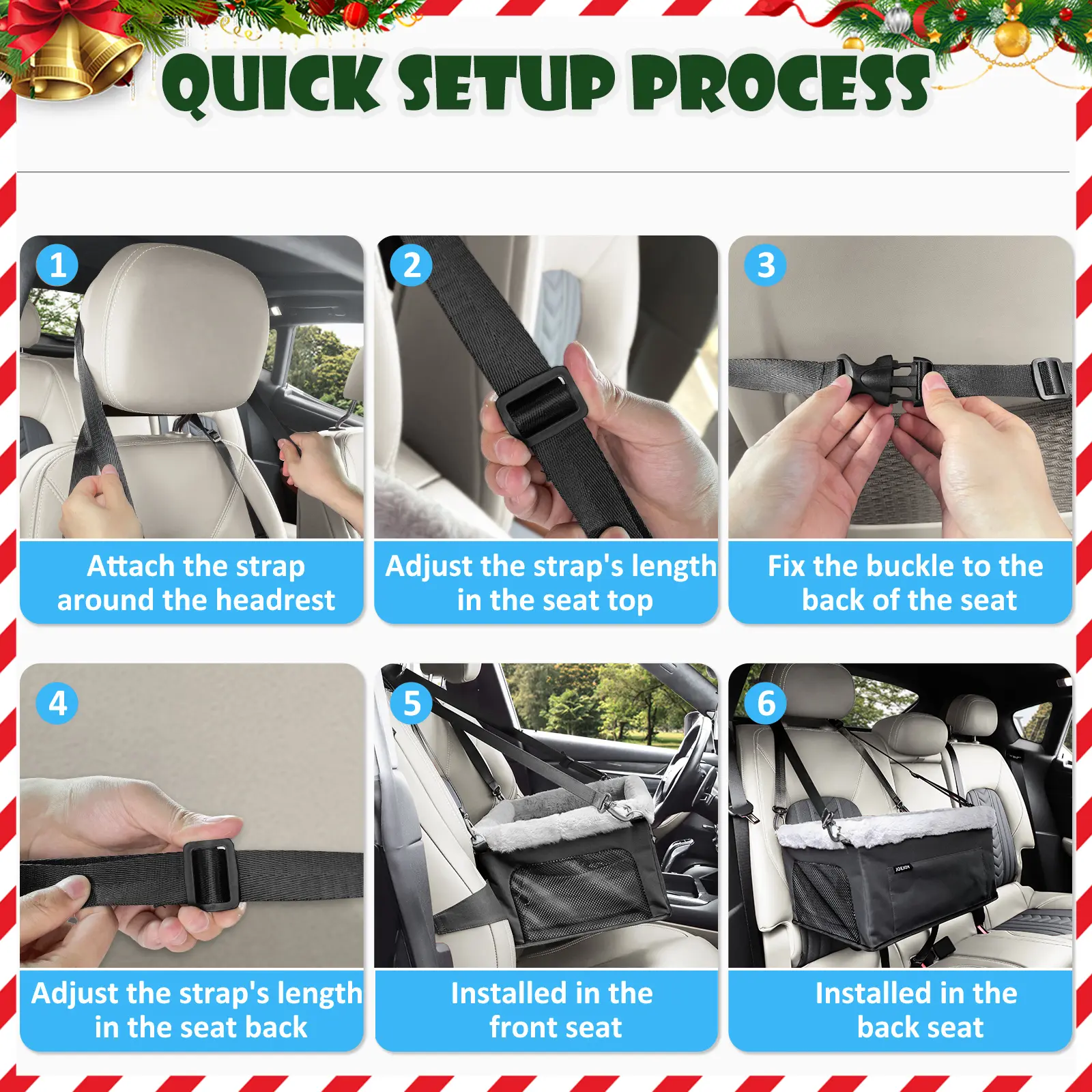 QUICK SETUP PROCESS

1
Attach the strap around the headrest

2
Adjust the strap's length in the seat top

3
Fix the buckle to the back of the seat

4
Adjust the strap's length in the seat back

5
Installed in the front seat

6
JOEJOY
Installed in the back seat