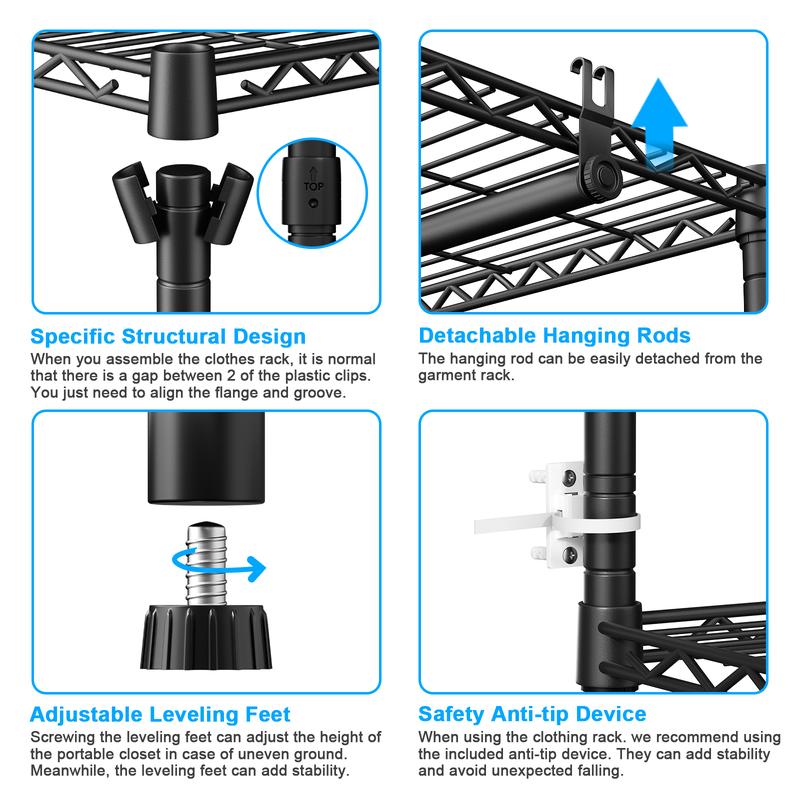 TOP

Specific Structural Design
When you assemble the clothes rack, it is normal that there is a gap between 2 of the plastic clips. You just need to align the flange and groove.

Detachable Hanging Rods
The hanging rod can be easily detached from the garment rack.

Adjustable Leveling Feet
Screwing the leveling feet can adjust the height of the portable closet in case of uneven ground. Meanwhile, the leveling feet can add stability.

Safety Anti-tip Device
When using the clothing rack. we recommend using the included anti-tip device. They can add stability and avoid unexpected falling.