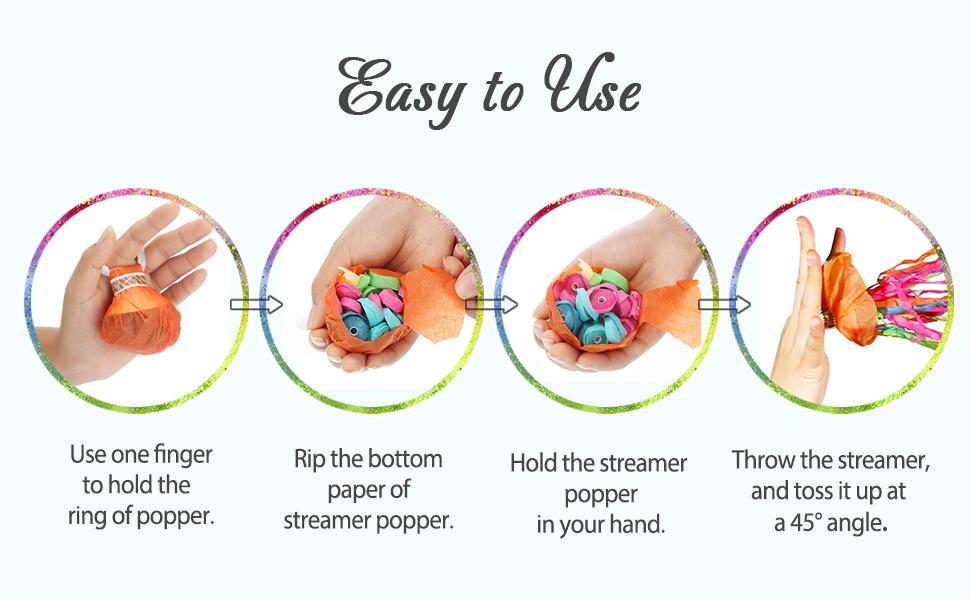 Easy to Use

Use one finger to hold the ring of popper.

Rip the bottom paper of streamer popper.

Hold the streamer popper in your hand.

Throw the streamer, and toss it up at a 45° angle.