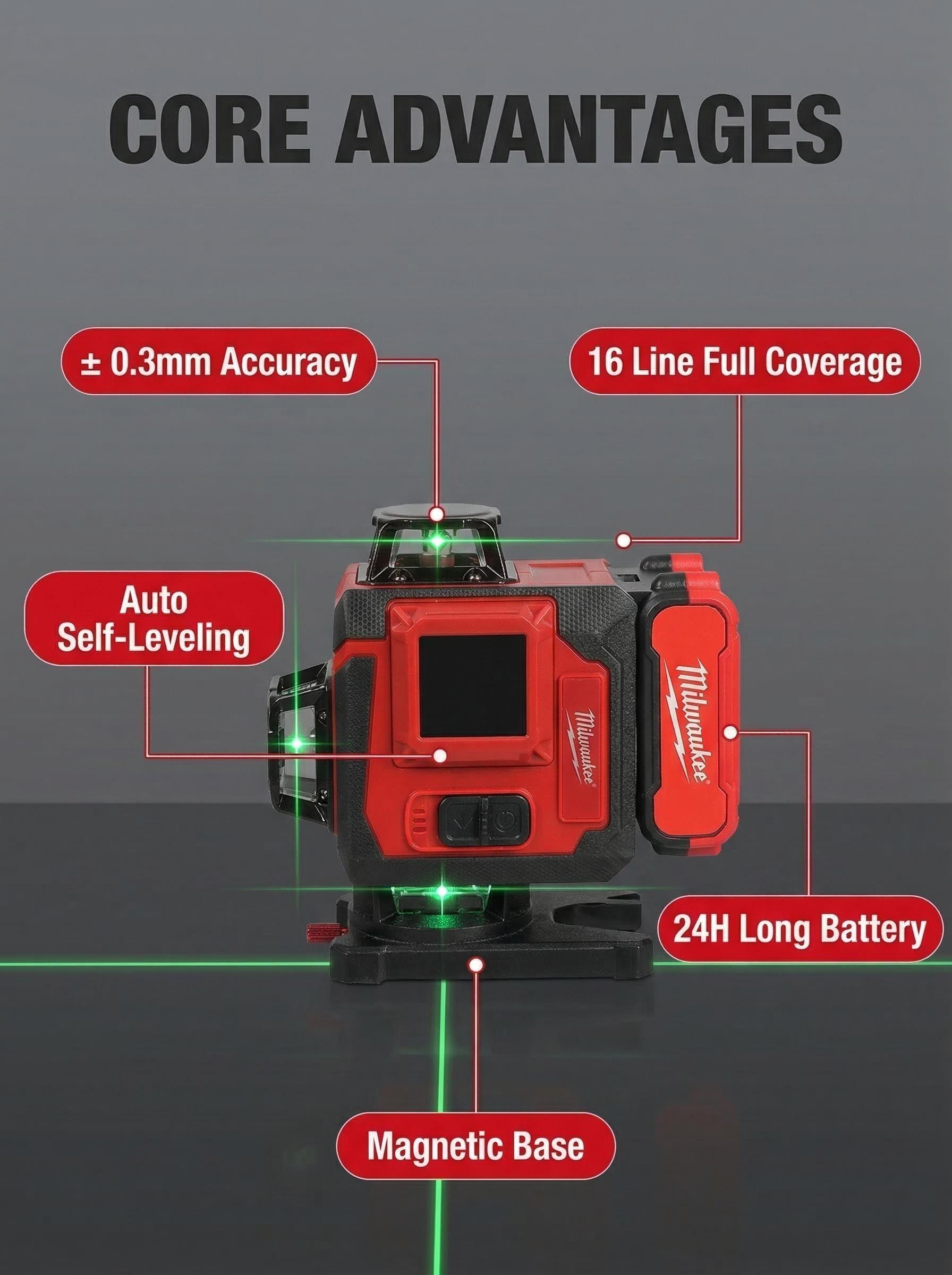 CORE ADVANTAGES

± 0.3mm Accuracy

16 Line Full Coverage

Auto Self-Leveling

Milwaukee

Milwaukee

24H Long Battery

Magnetic Base