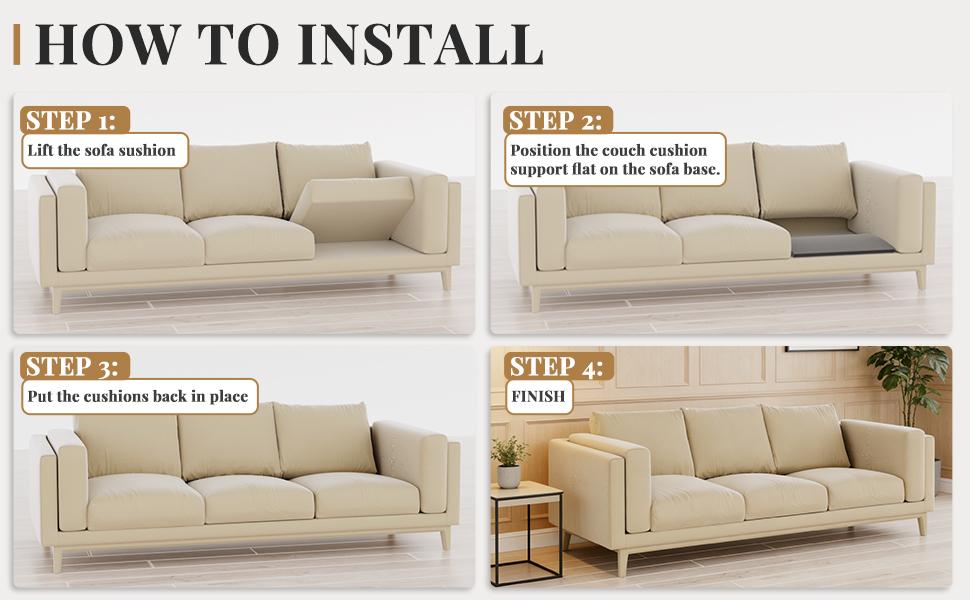 HOW TO INSTALL

STEP 1:
Lift the sofa sushion

STEP 2:
Position the couch cushion support flat on the sofa base.

STEP 3:
Put the cushions back in place

STEP 4:
FINISH