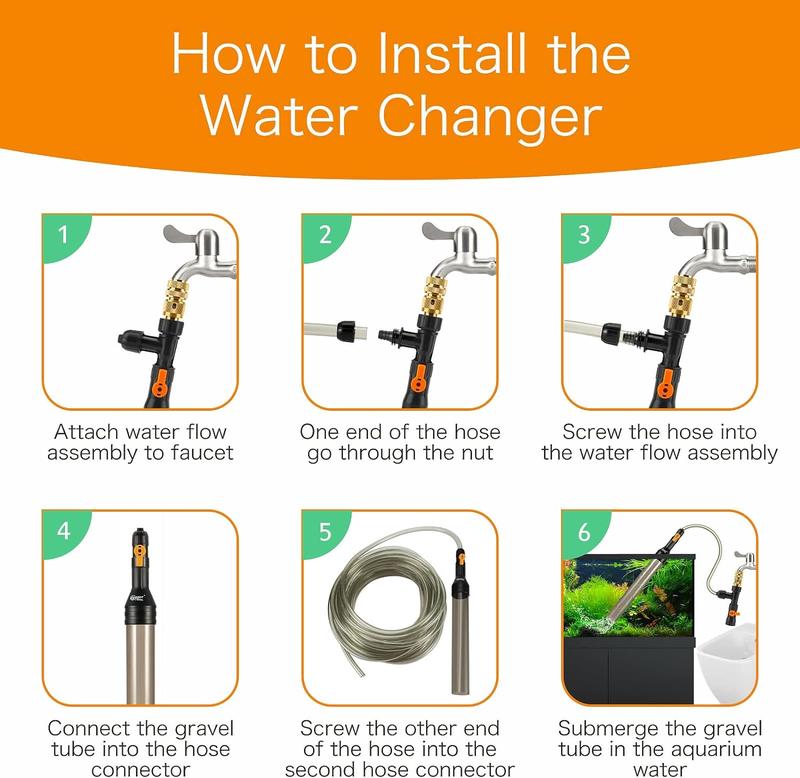 How to Install the Water Changer

1

Attach water flow assembly to faucet

2

One end of the hose go through the nut

3

Screw the hose into the water flow assembly

4

Connect the gravel tube into the hose connector

5

Screw the other end of the hose into the second hose connector

6

Submerge the gravel tube in the aquarium water