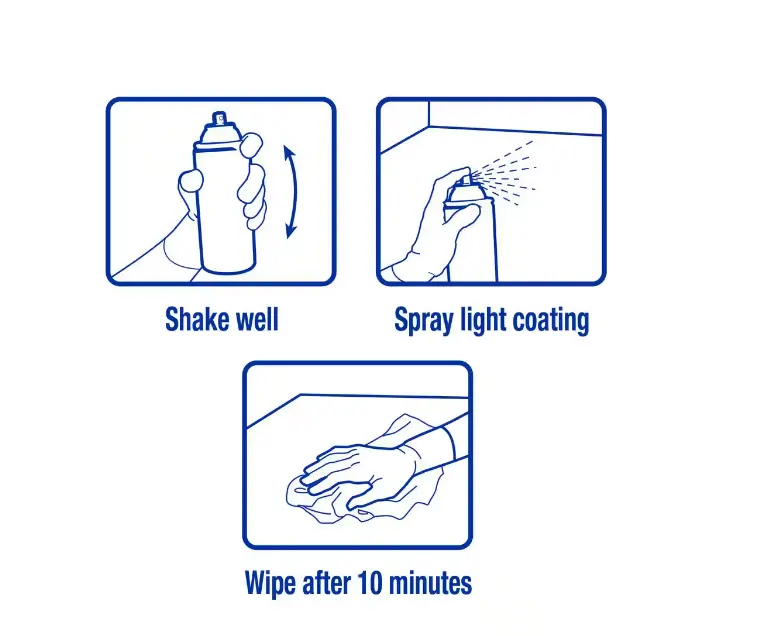 Shake well

Spray light coating

Wipe after 10 minutes