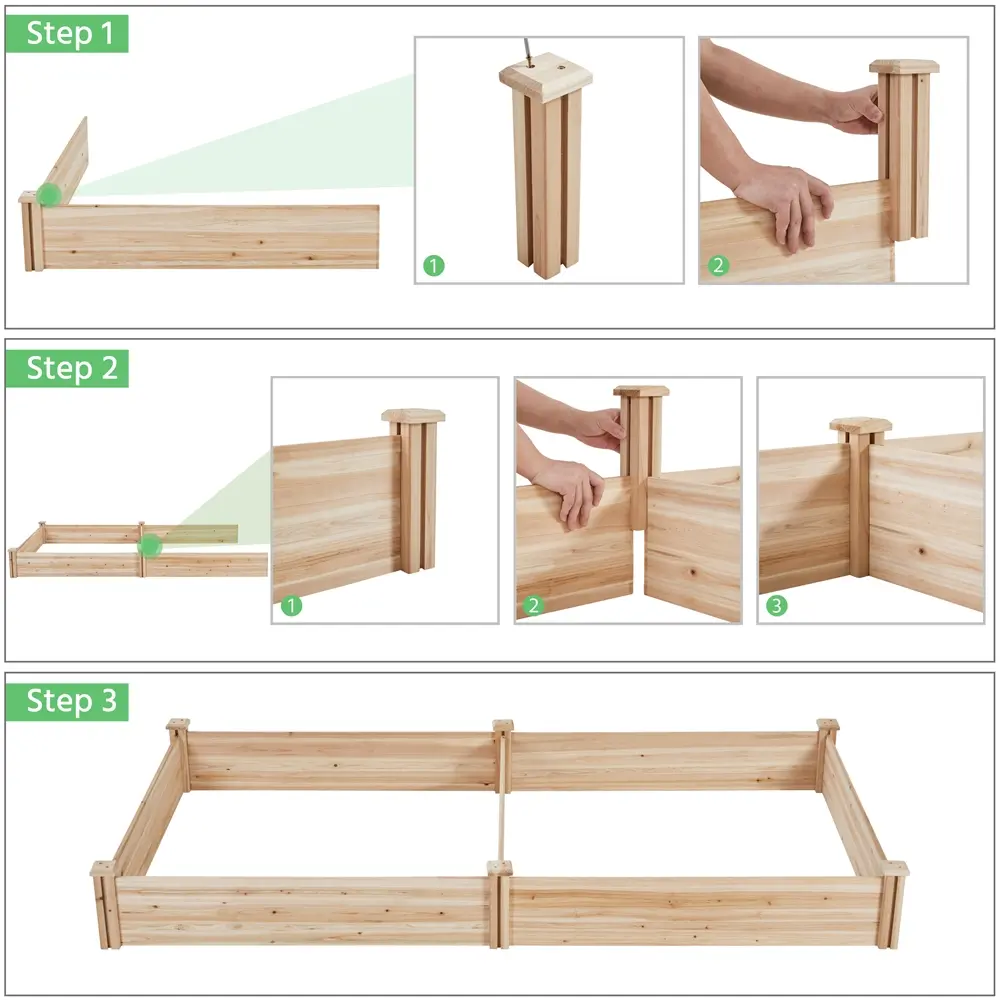 Step 1

1

2

Step 2

1

2

3

Step 3