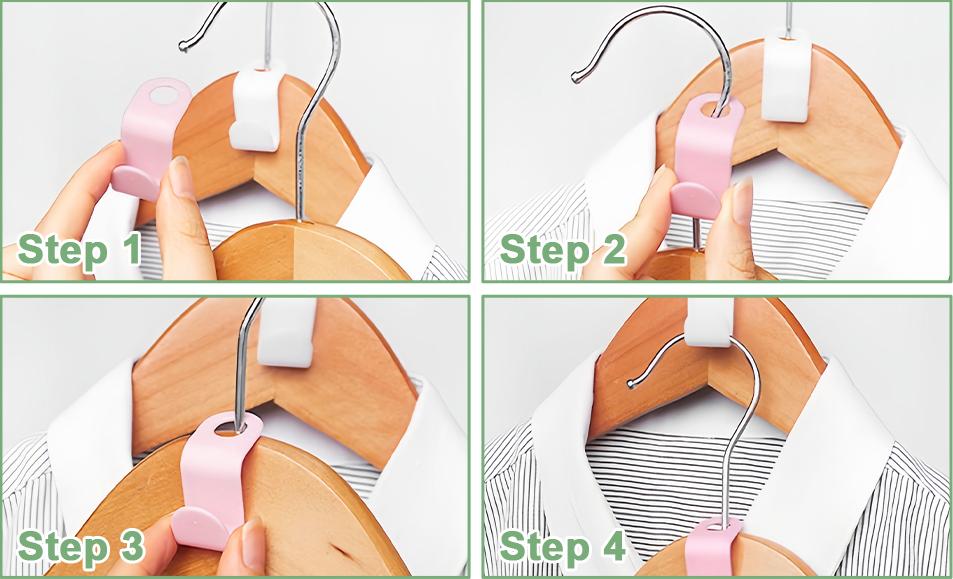 Step 1

Step 2

Step 3

Step 4