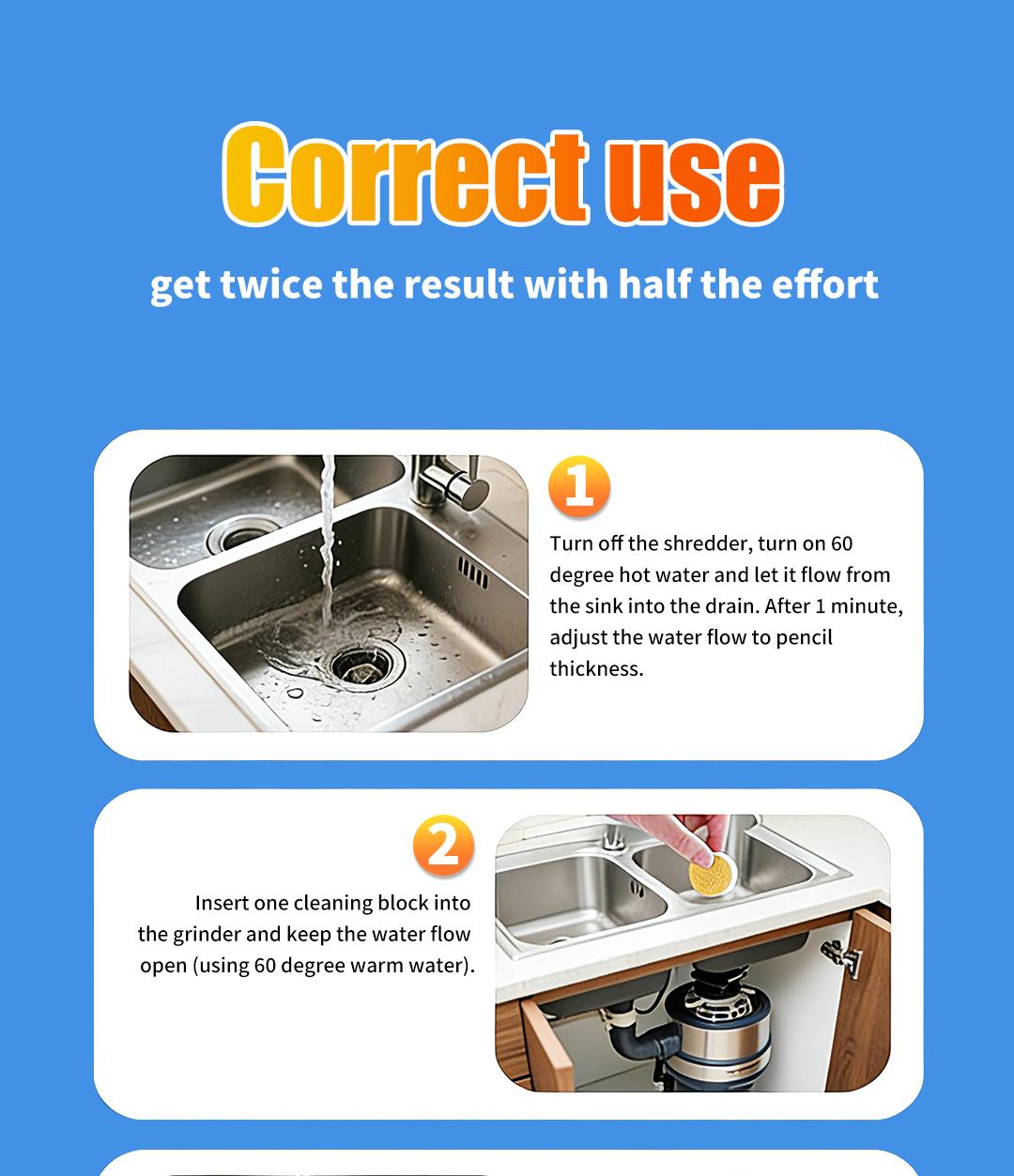 Correct use

get twice the result with half the effort

1

Turn off the shredder, turn on 60 degree hot water and let it flow from the sink into the drain. After 1 minute, adjust the water flow to pencil thickness.

2

Insert one cleaning block into the grinder and keep the water flow open (using 60 degree warm water).