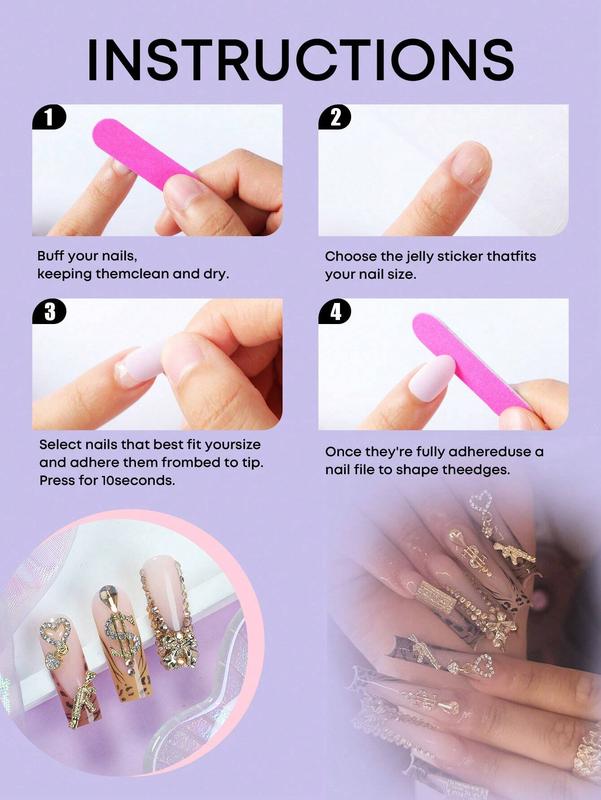 INSTRUCTIONS

1

Buff your nails, keeping themclean and dry.

2

Choose the jelly sticker thatfits your nail size.

3

Select nails that best fit yoursize and adhere them frombed to tip. Press for 10seconds.

4

Once they're fully adhereduse a nail file to shape theedges.