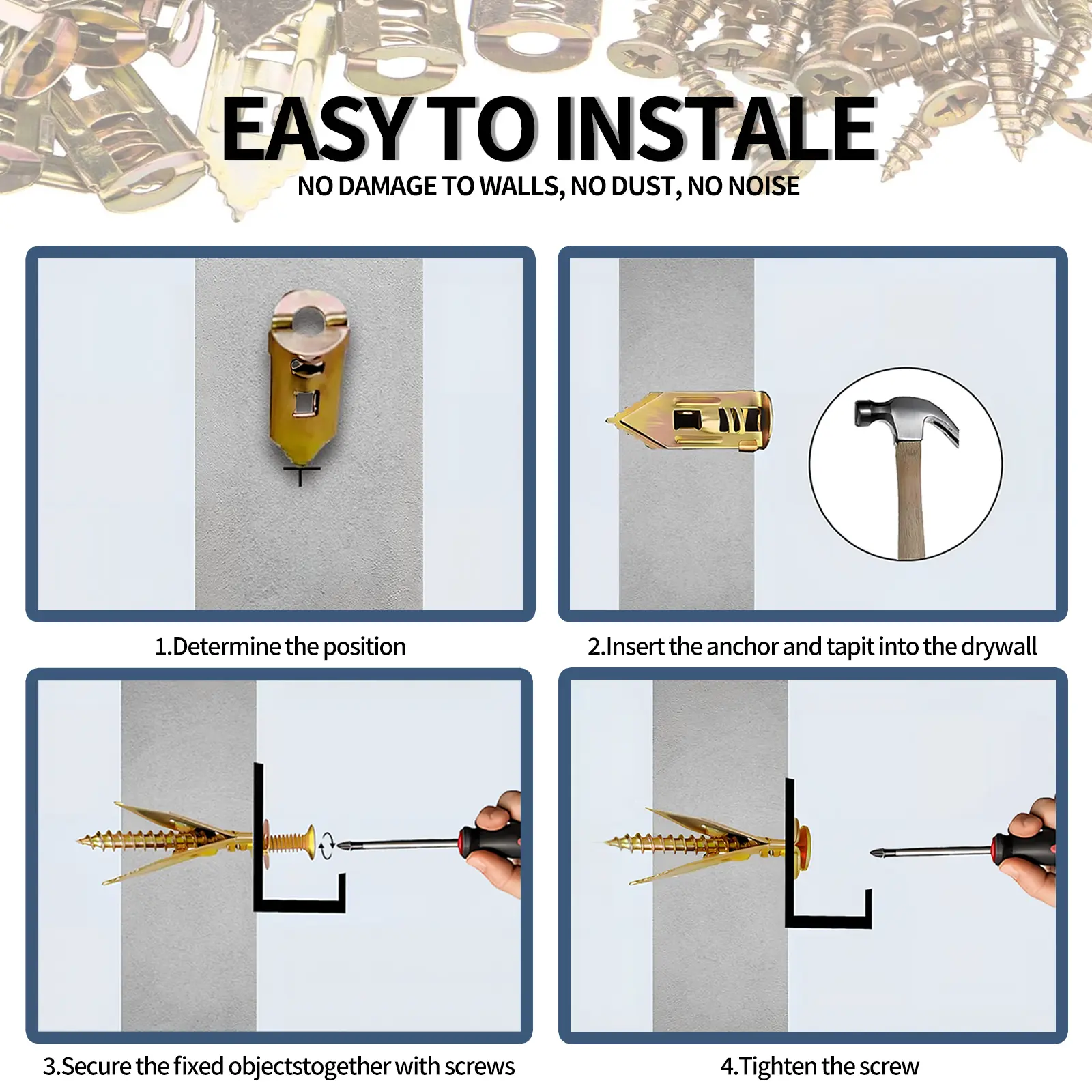 EASY TO INSTALE
NO DAMAGE TO WALLS, NO DUST, NO NOISE

1.Determine the position

2.Insert the anchor and tapit into the drywall

3.Secure the fixed objectstogether with screws

4.Tighten the screw