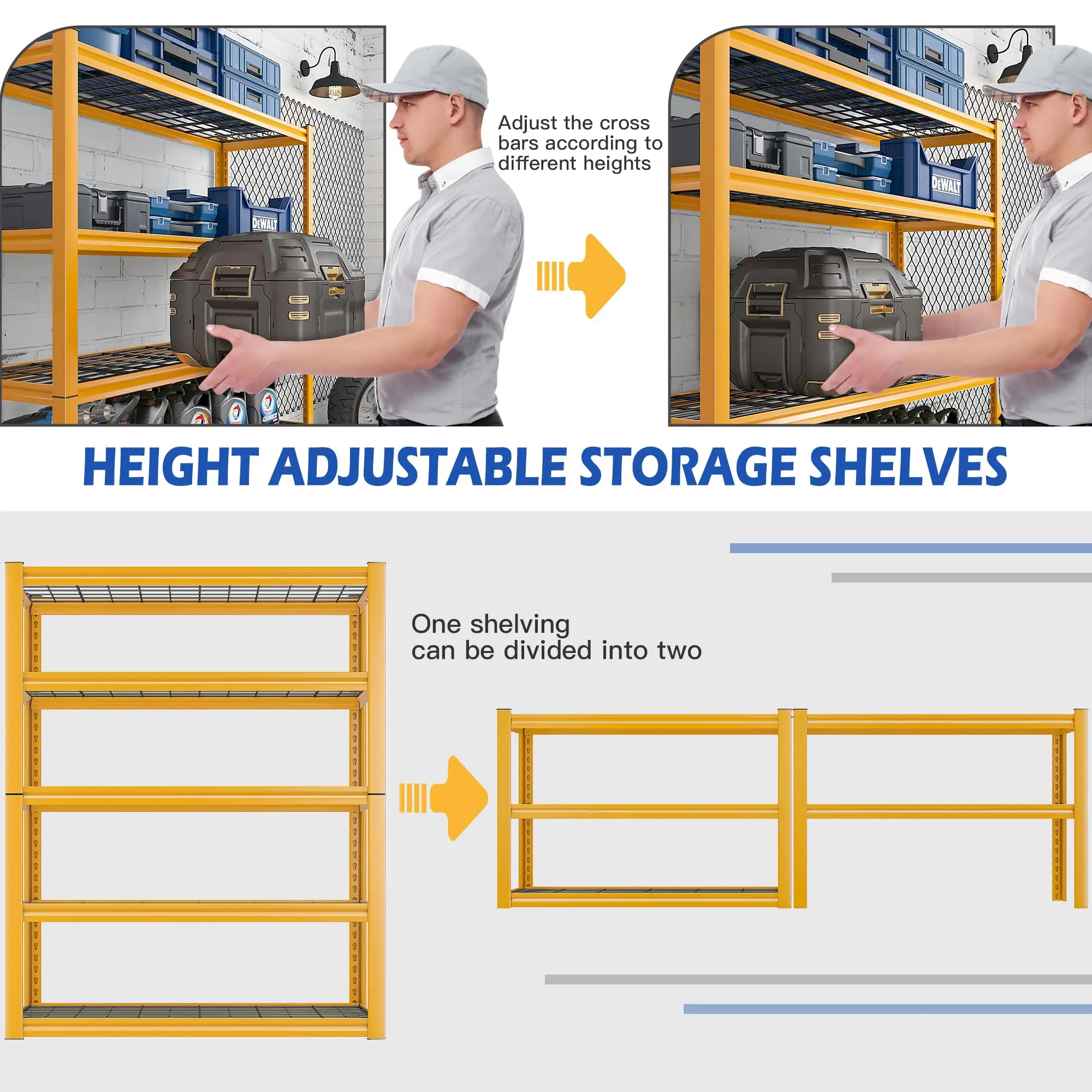 DEWALT

Adjust the cross bars according to different heights

DEWALT

HEIGHT ADJUSTABLE STORAGE SHELVES

One shelving can be divided into two