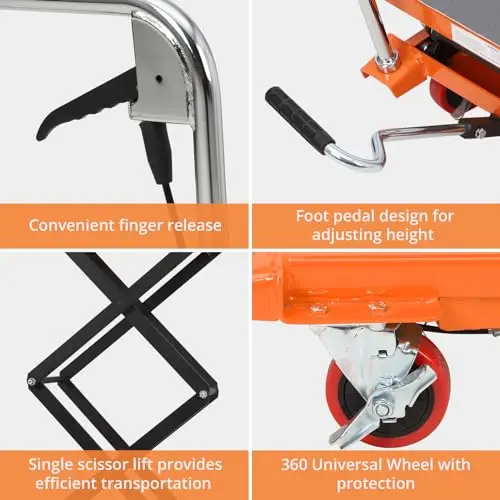 Convenient finger release

Foot pedal design for adjusting height

Single scissor lift provides efficient transportation

360 Universal Wheel with protection