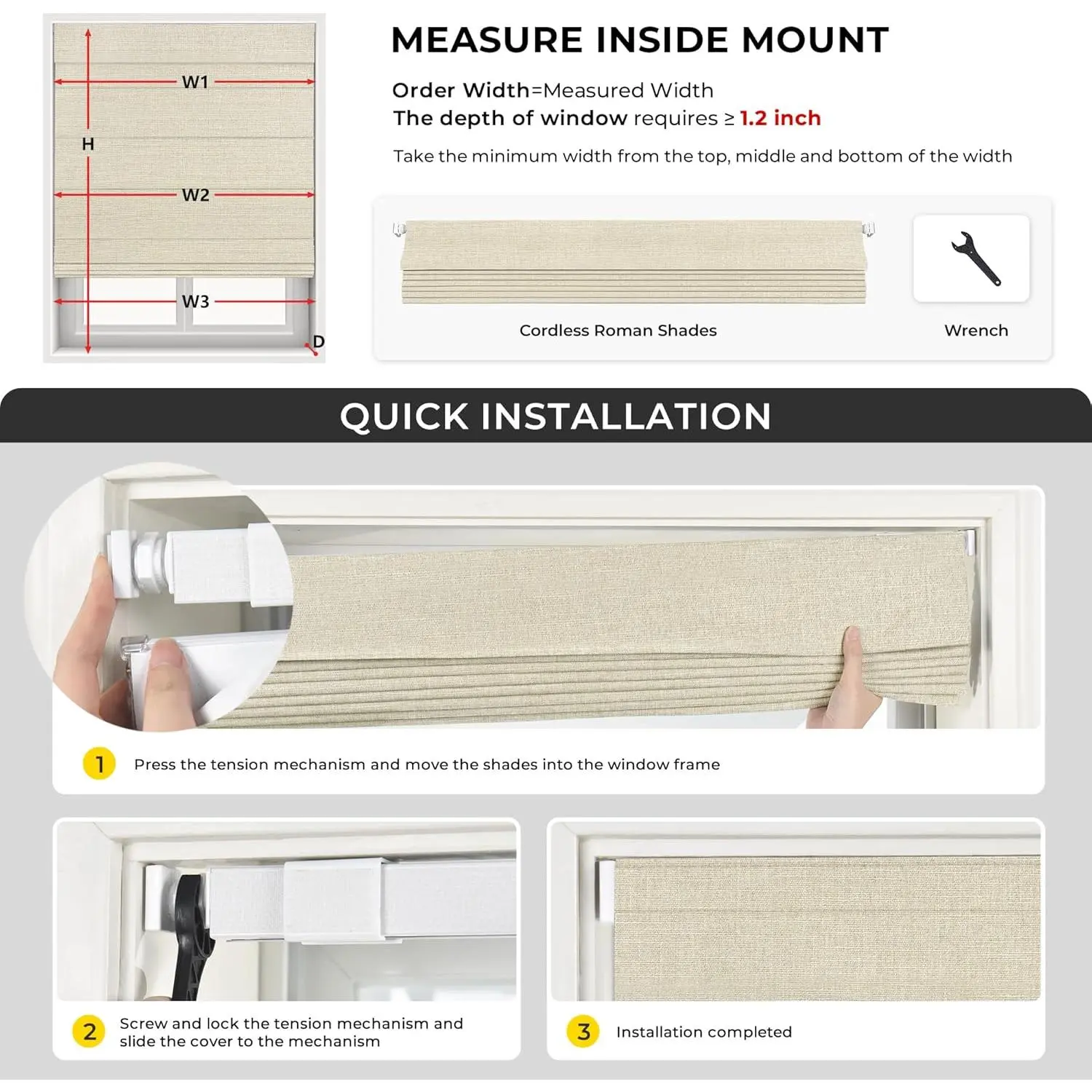 W1
H
W2
W3
D

MEASURE INSIDE MOUNT

Order Width=Measured Width
The depth of window requires ≥ 1.2 inch

Take the minimum width from the top, middle and bottom of the width

Cordless Roman Shades

Wrench

QUICK INSTALLATION

1 Press the tension mechanism and move the shades into the window frame

2 Screw and lock the tension mechanism and slide the cover to the mechanism

3 Installation completed