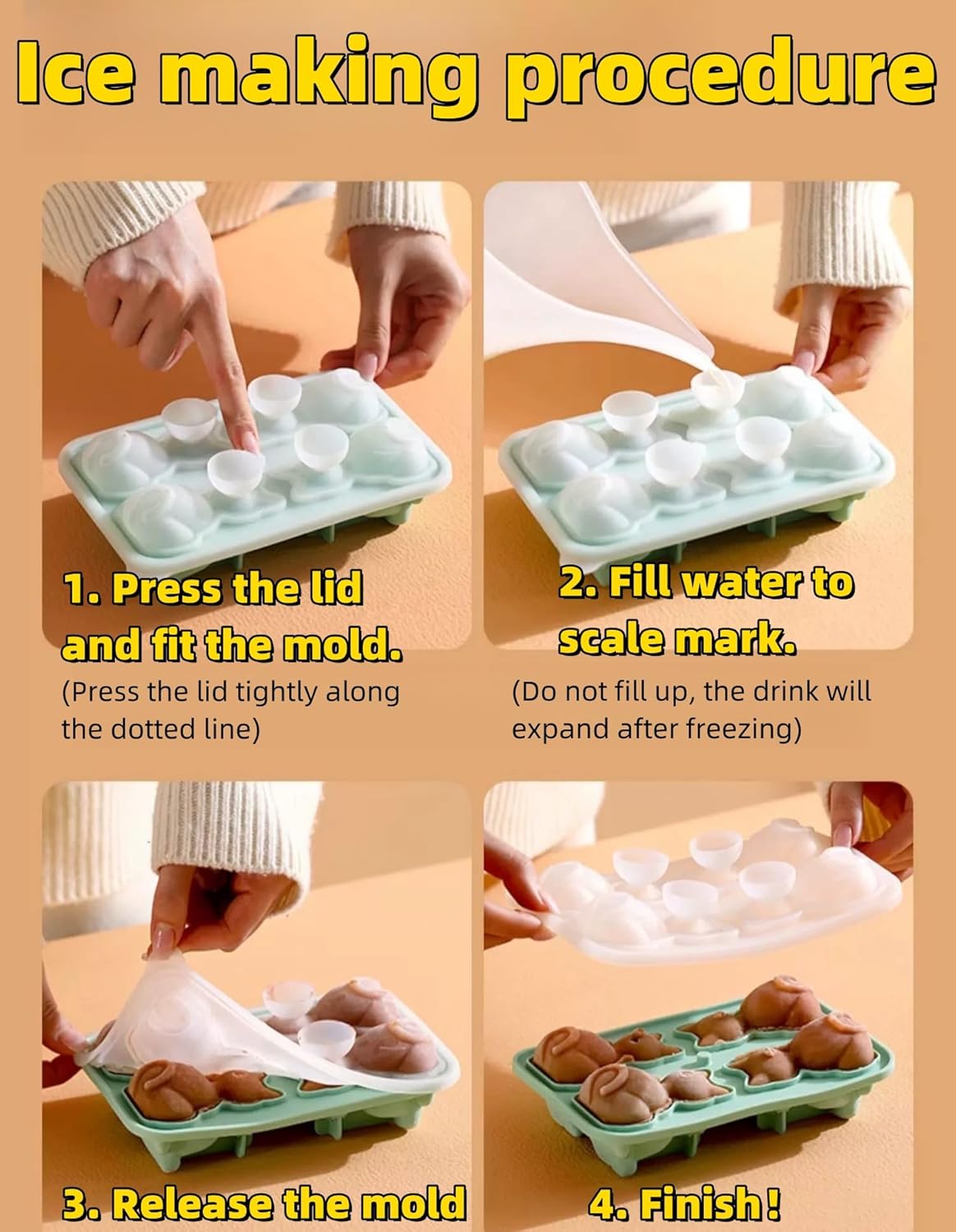 Ice making procedure

1. Press the lid and fit the mold.
(Press the lid tightly along the dotted line)

2. Fill water to scale mark.
(Do not fill up, the drink will expand after freezing)

3. Release the mold

4. Finish!