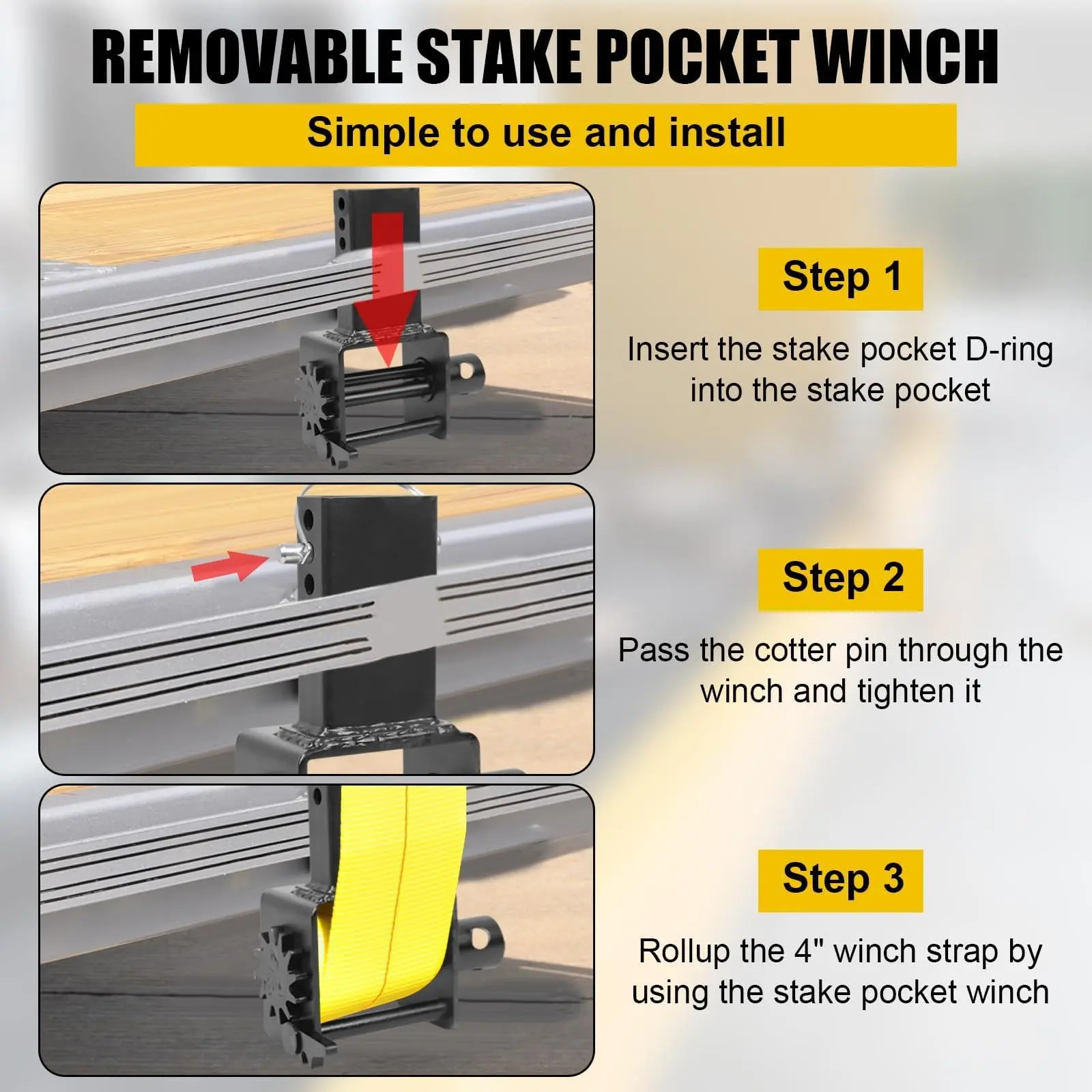 REMOVABLE STAKE POCKET WINCH

Simple to use and install

Step 1

Insert the stake pocket D-ring into the stake pocket

Step 2

Pass the cotter pin through the winch and tighten it

Step 3

Rollup the 4" winch strap by using the stake pocket winch