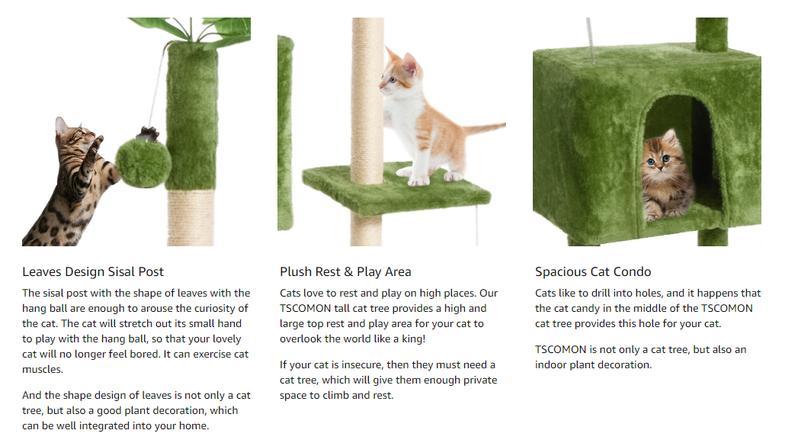 Leaves Design Sisal Post

The sisal post with the shape of leaves with the hang ball are enough to arouse the curiosity of the cat. The cat will stretch out its small hand to play with the hang ball, so that your lovely cat will no longer feel bored. It can exercise cat muscles.

And the shape design of leaves is not only a cat tree, but also a good plant decoration, which can be well integrated into your home.

Plush Rest & Play Area

Cats love to rest and play on high places. Our TSCOMON tall cat tree provides a high and large top rest and play area for your cat to overlook the world like a king!

If your cat is insecure, then they must need a cat tree, which will give them enough private space to climb and rest.

Spacious Cat Condo

Cats like to drill into holes, and it happens that the cat candy in the middle of the TSCOMON cat tree provides this hole for your cat.

TSCOMON is not only a cat tree, but also an indoor plant decoration.