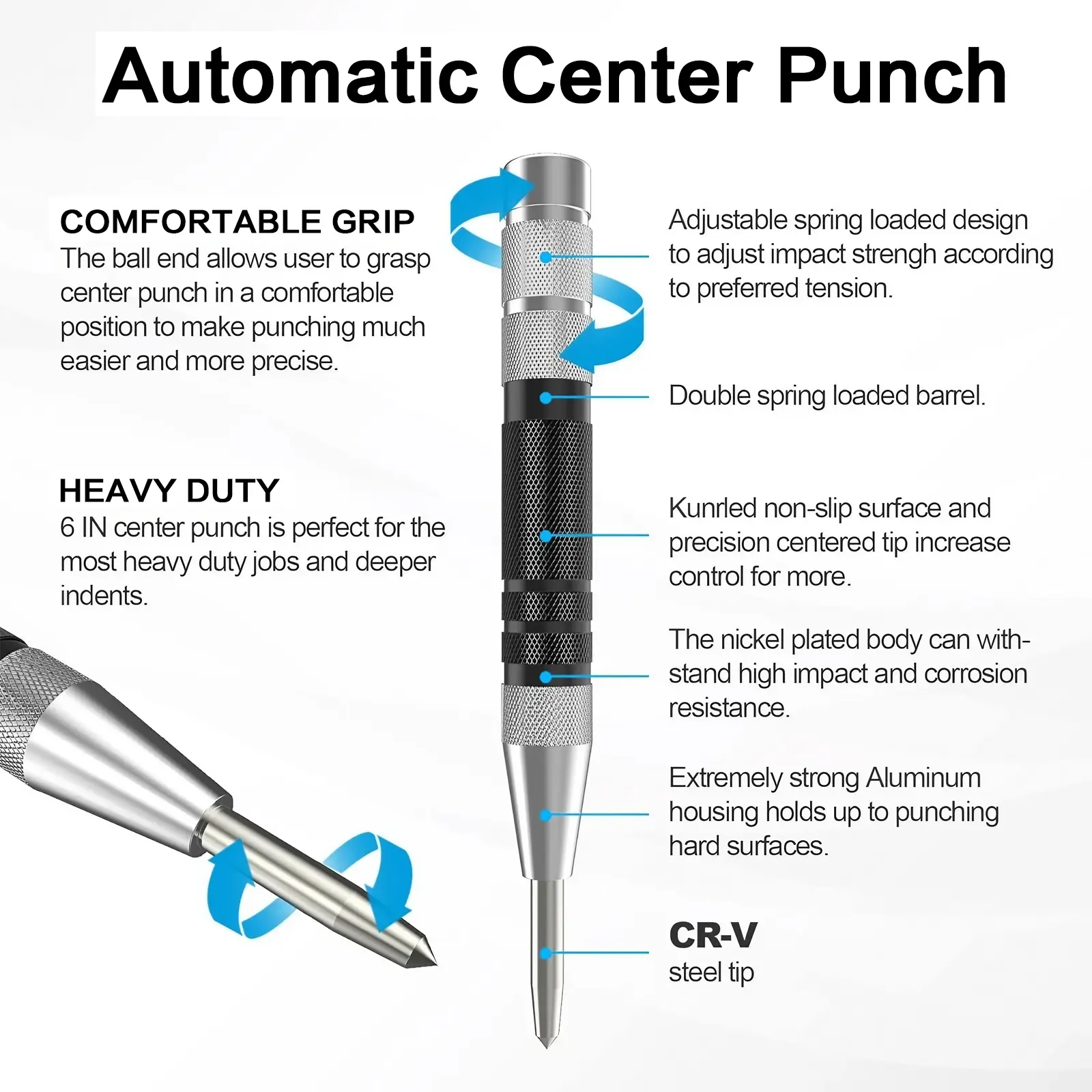 Automatic Center Punch

COMFORTABLE GRIP
The ball end allows user to grasp center punch in a comfortable position to make punching much easier and more precise.

HEAVY DUTY
6 IN center punch is perfect for the most heavy duty jobs and deeper indents.

Adjustable spring loaded design to adjust impact strengh according to preferred tension.

Double spring loaded barrel.

Kunrled non-slip surface and precision centered tip increase control for more.

The nickel plated body can withstand high impact and corrosion resistance.

Extremely strong Aluminum housing holds up to punching hard surfaces.

CR-V
steel tip