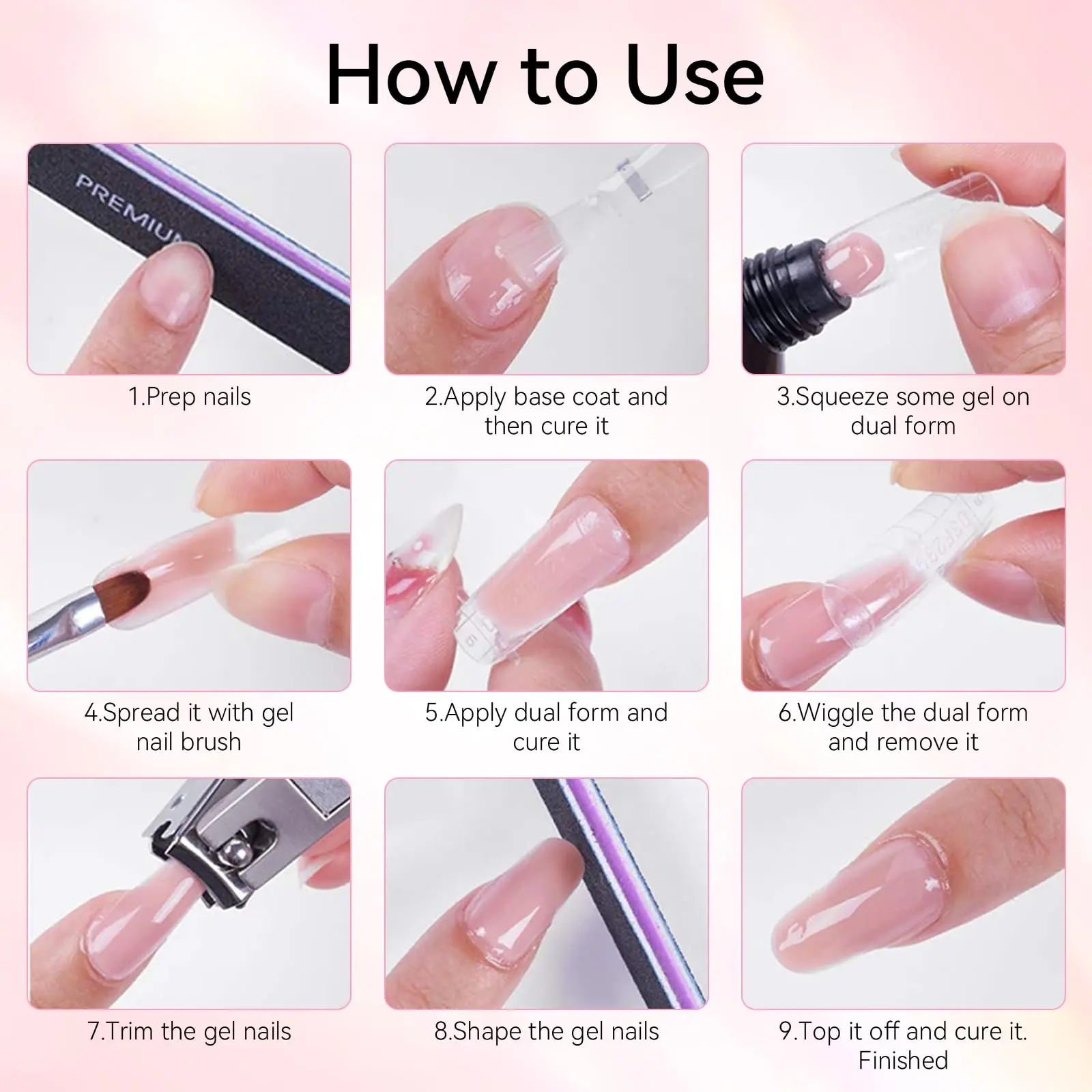 How to Use

PREMIUM

1.Prep nails

2.Apply base coat and then cure it

3.Squeeze some gel on dual form

4.Spread it with gel nail brush

5.Apply dual form and cure it

6.Wiggle the dual form and remove it

7.Trim the gel nails

8.Shape the gel nails

9.Top it off and cure it. Finished