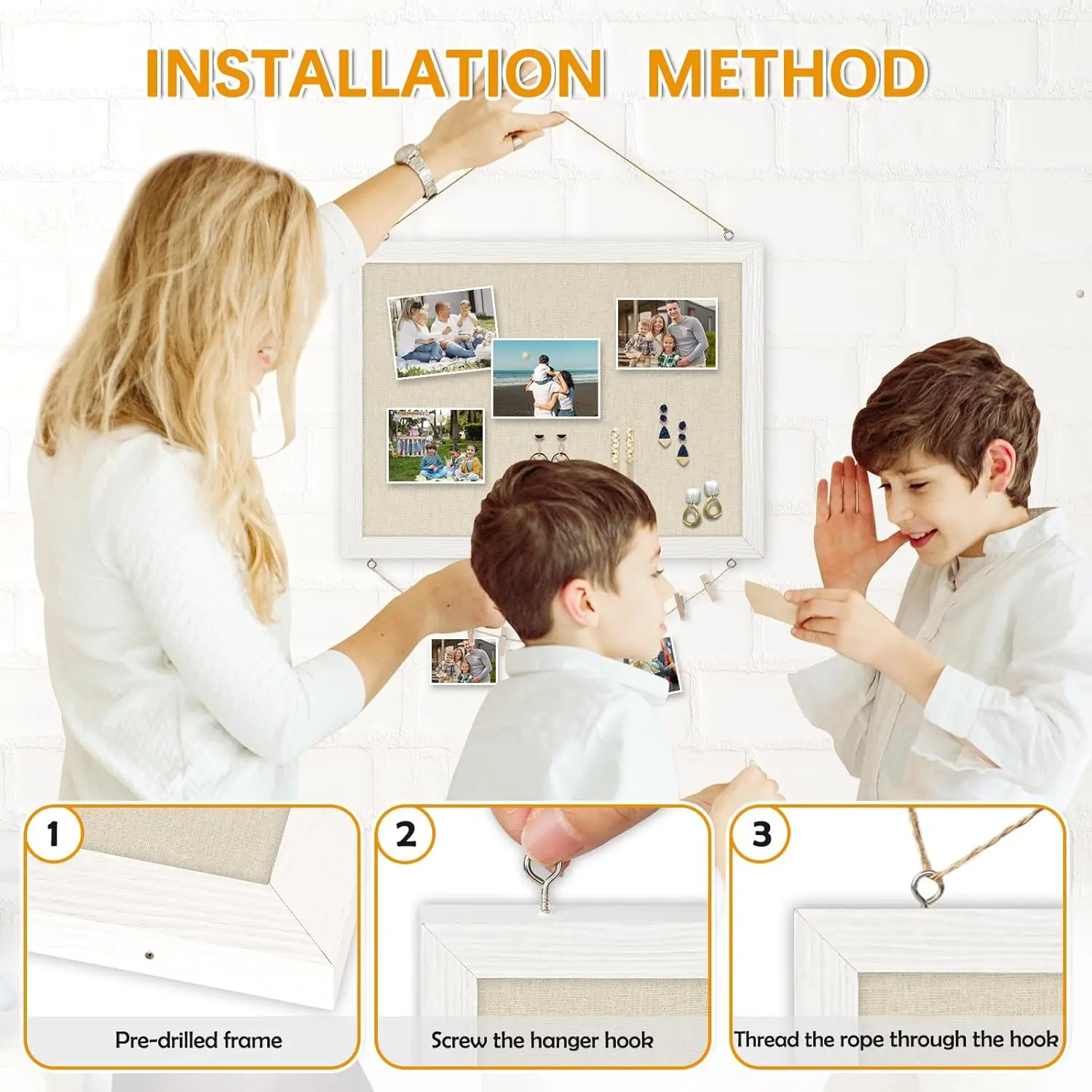 INSTALLATION METHOD

1
Pre-drilled frame

2
Screw the hanger hook

3
Thread the rope through the hook