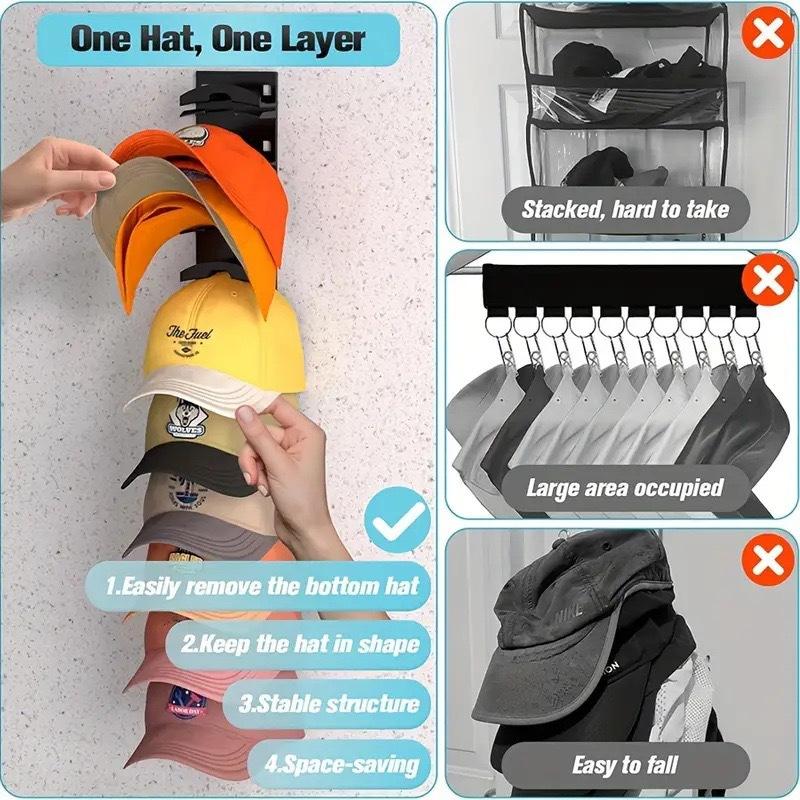 One Hat, One Layer

The Fuel

WOLVES

1.Easily remove the bottom hat

2.Keep the hat in shape

3.Stable structure

4.Space-saving

Stacked, hard to take

Large area occupied

NIKE

Easy to fall