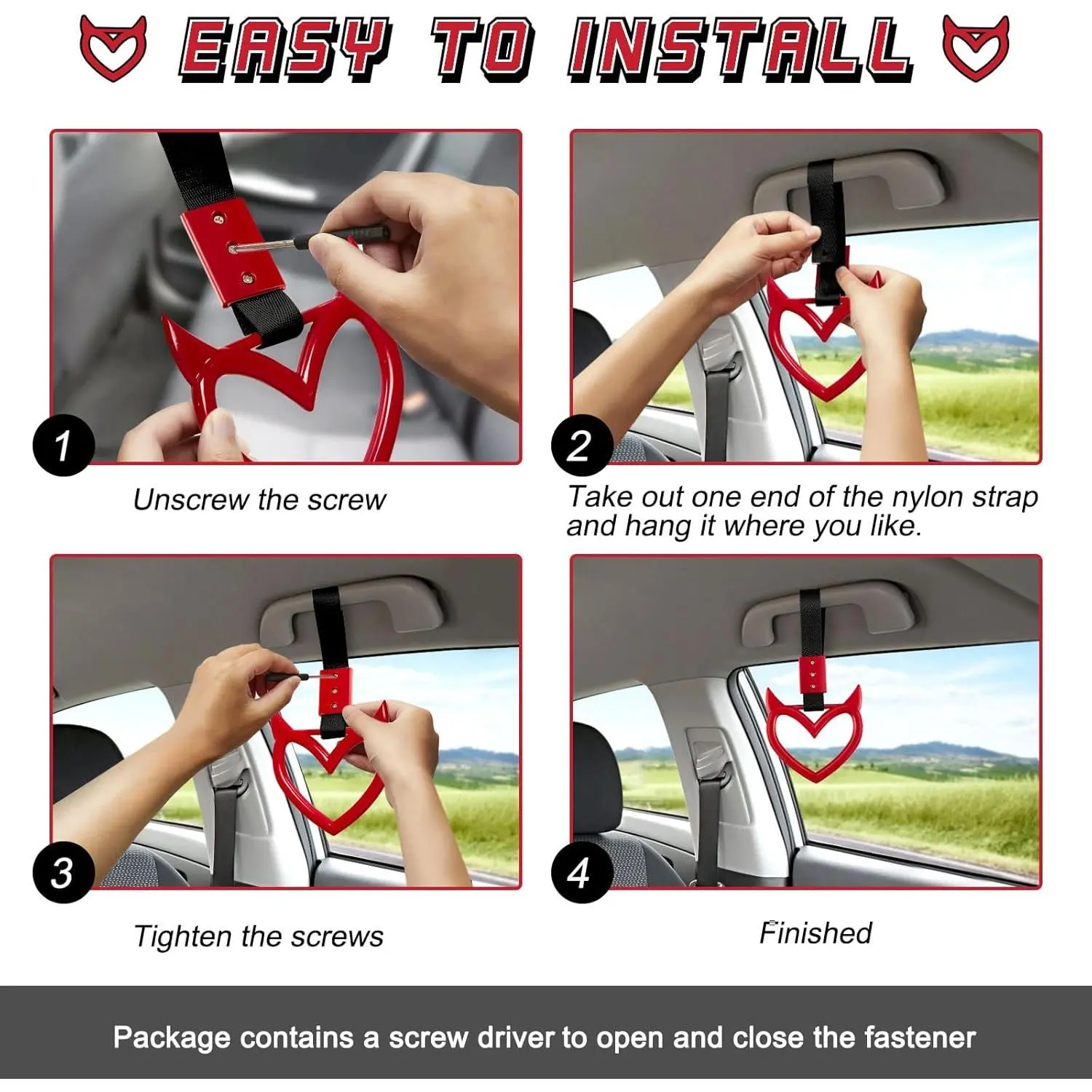 EASY TO INSTALL

1

Unscrew the screw

2

Take out one end of the nylon strap and hang it where you like.

3

Tighten the screws

4

Finished

Package contains a screw driver to open and close the fastener