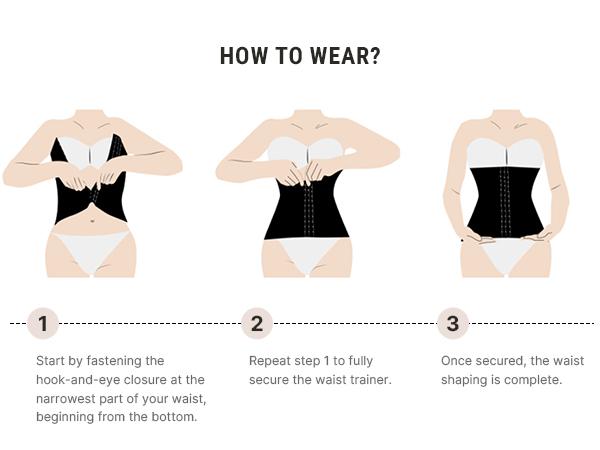 HOW TO WEAR?

1

Start by fastening the hook-and-eye closure at the narrowest part of your waist, beginning from the bottom.

2

Repeat step 1 to fully secure the waist trainer.

3

Once secured, the waist shaping is complete.