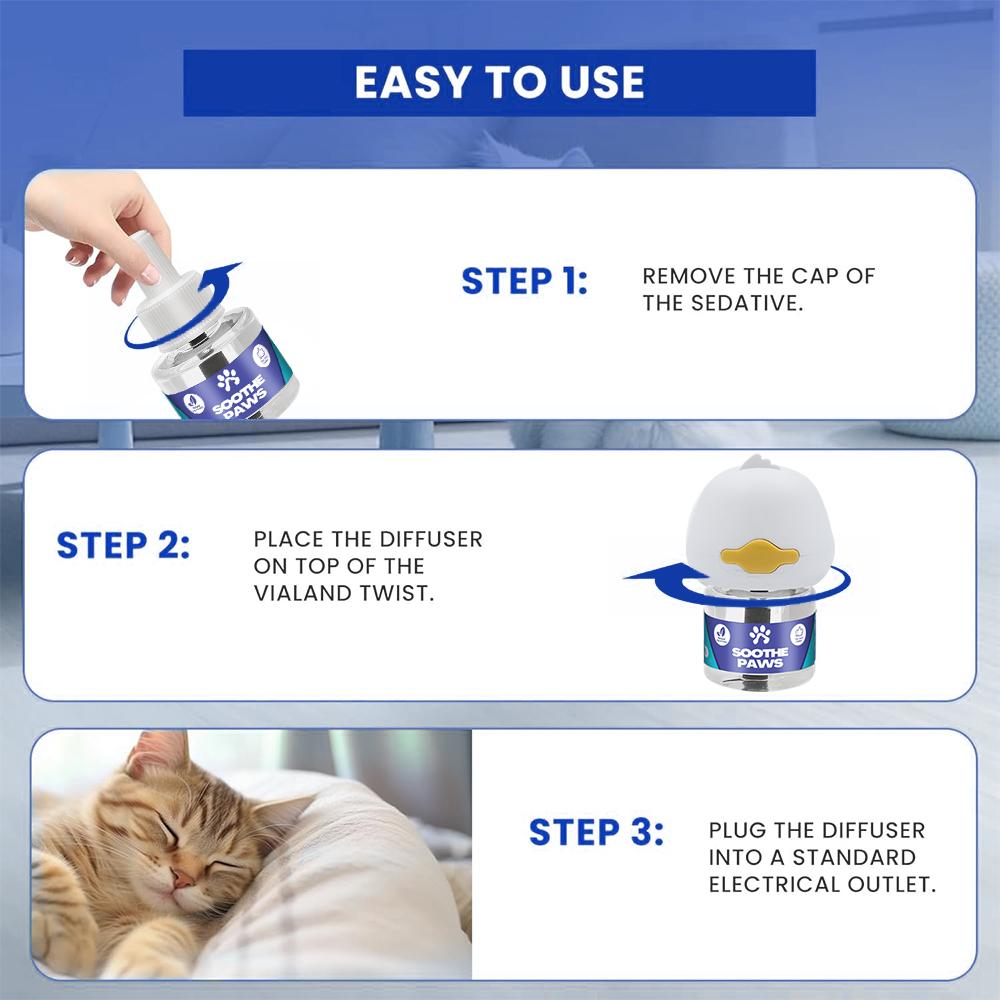 EASY TO USE

SOOTHE PAWS

STEP 1: REMOVE THE CAP OF THE SEDATIVE.

STEP 2: PLACE THE DIFFUSER ON TOP OF THE VIALAND TWIST.

SOOTHE PAWS

STEP 3: PLUG THE DIFFUSER INTO A STANDARD ELECTRICAL OUTLET.