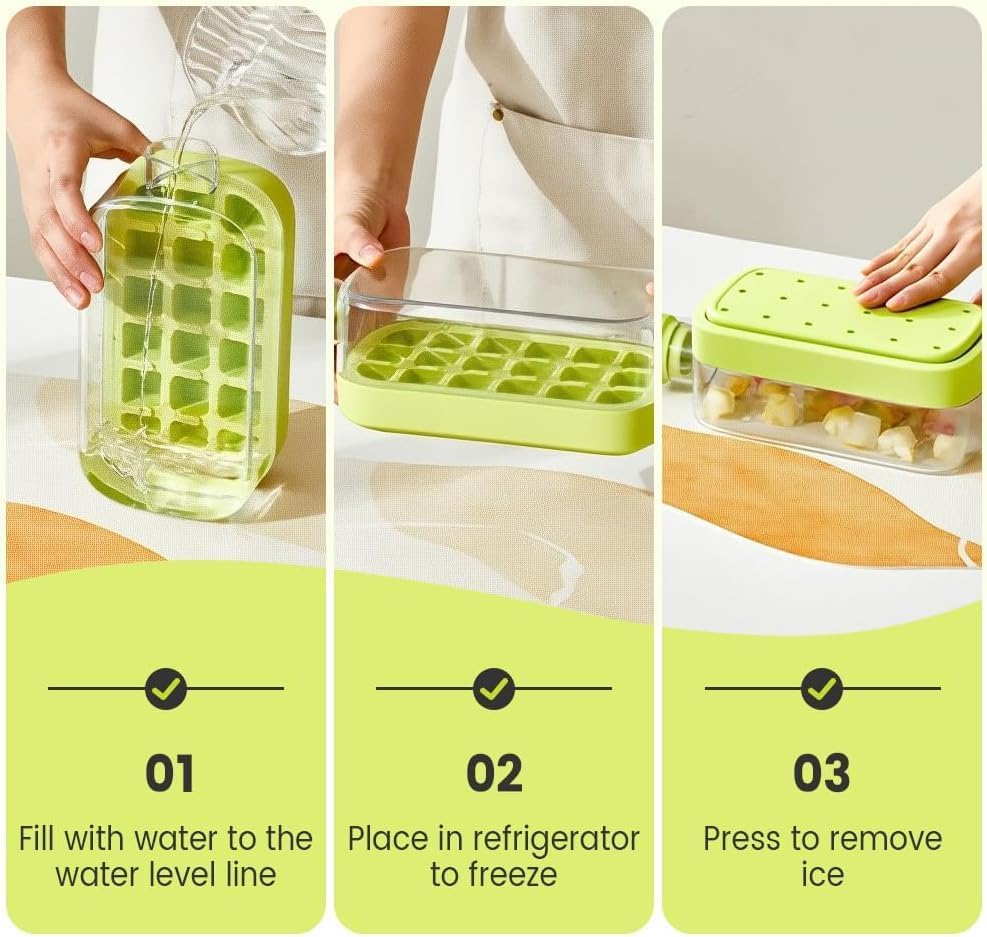 01
Fill with water to the water level line

02
Place in refrigerator to freeze

03
Press to remove ice