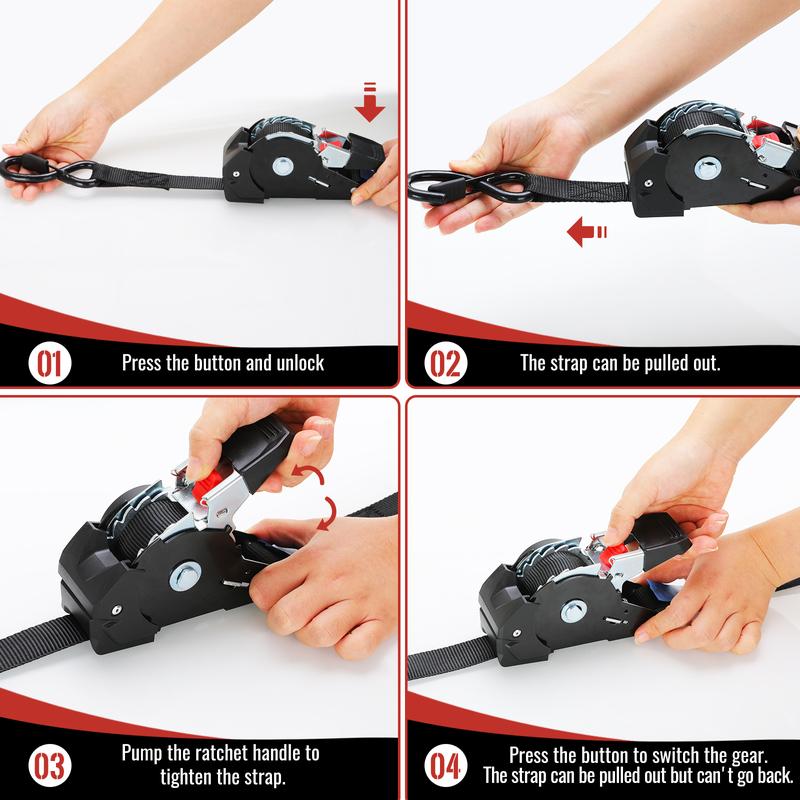 01 Press the button and unlock

02 The strap can be pulled out.

03 Pump the ratchet handle to tighten the strap.

04 Press the button to switch the gear. The strap can be pulled out but can't go back.