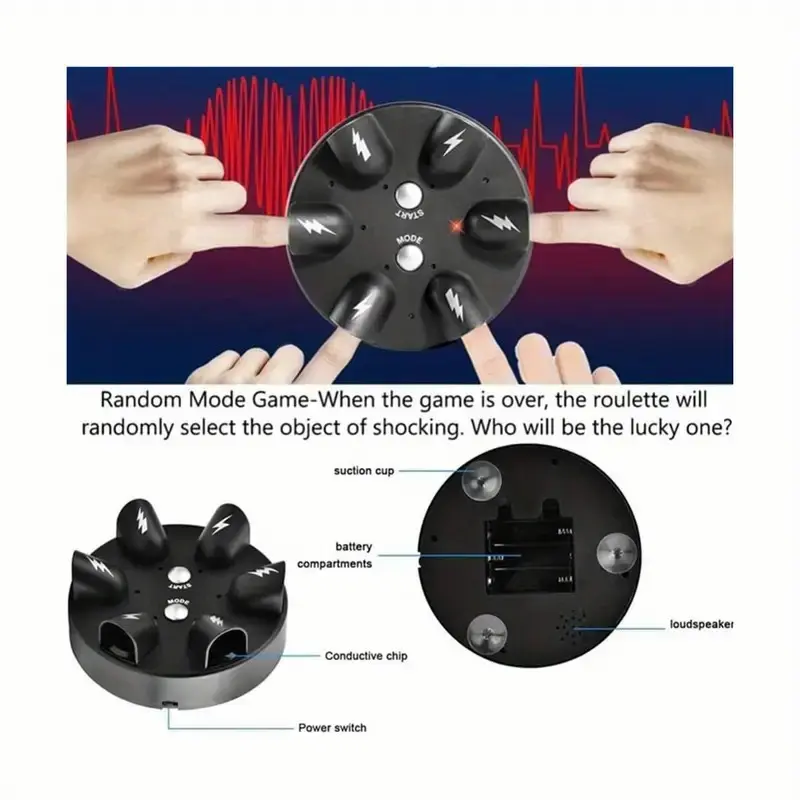 START
MODE

Random Mode Game-When the game is over, the roulette will randomly select the object of shocking. Who will be the lucky one?

suction cup

battery compartments

loudspeaker

START
MODE

Conductive chip

Power switch