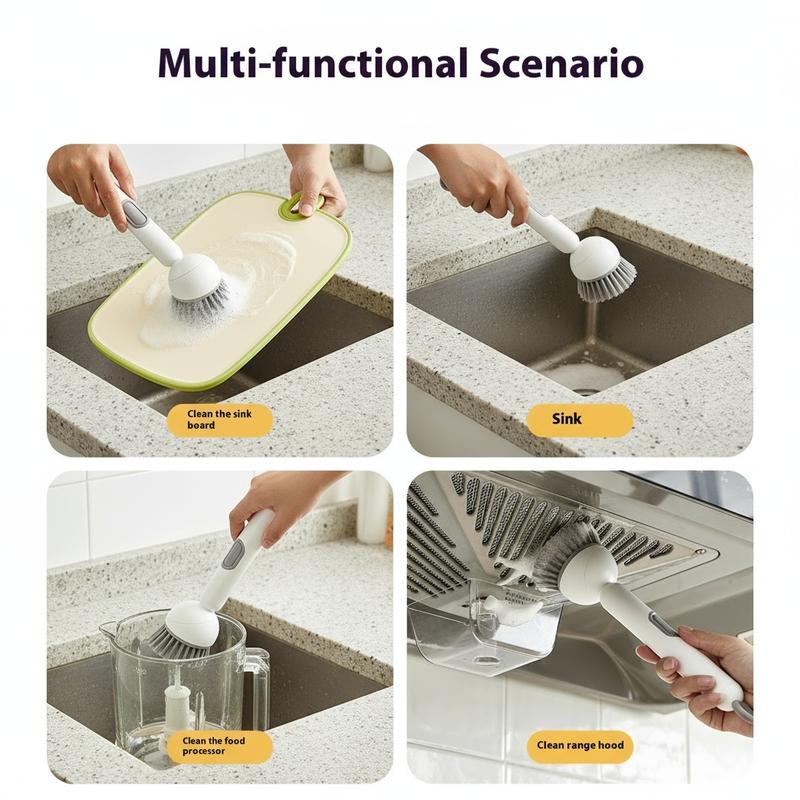 Multi-functional Scenario

Clean the sink board

Sink

Clean the food processor

Clean range hood