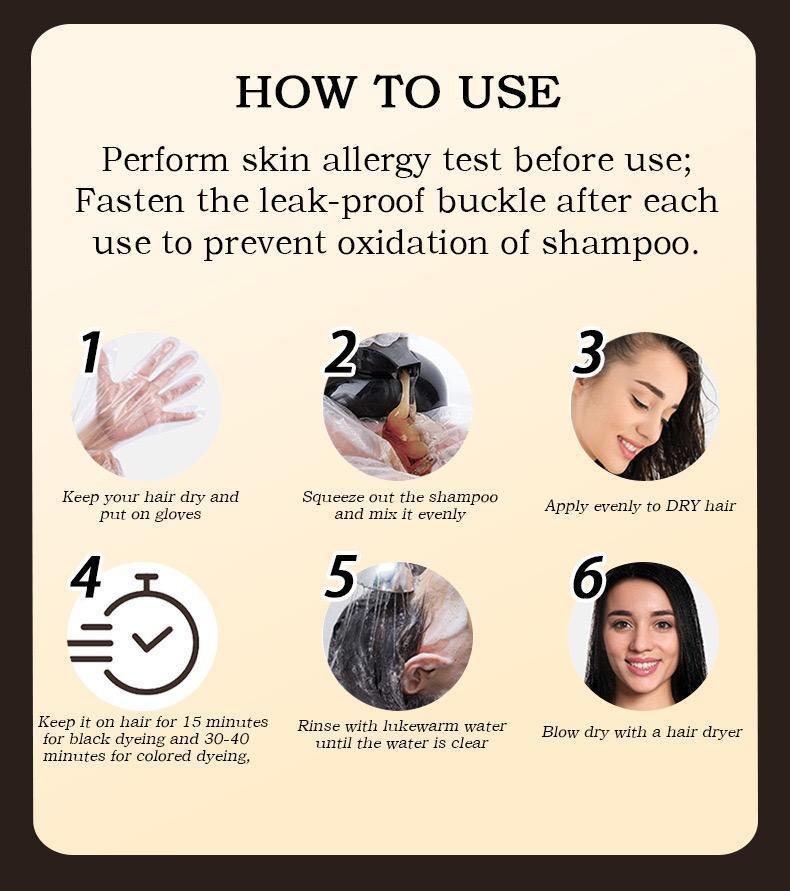 HOW TO USE

Perform skin allergy test before use; Fasten the leak-proof buckle after each use to prevent oxidation of shampoo.

1
Keep your hair dry and put on gloves

2
Squeeze out the shampoo and mix it evenly

3
Apply evenly to DRY hair

4
Keep it on hair for 15 minutes for black dyeing and 30-40 minutes for colored dyeing,

5
Rinse with lukewarm water until the water is clear

6
Blow dry with a hair dryer