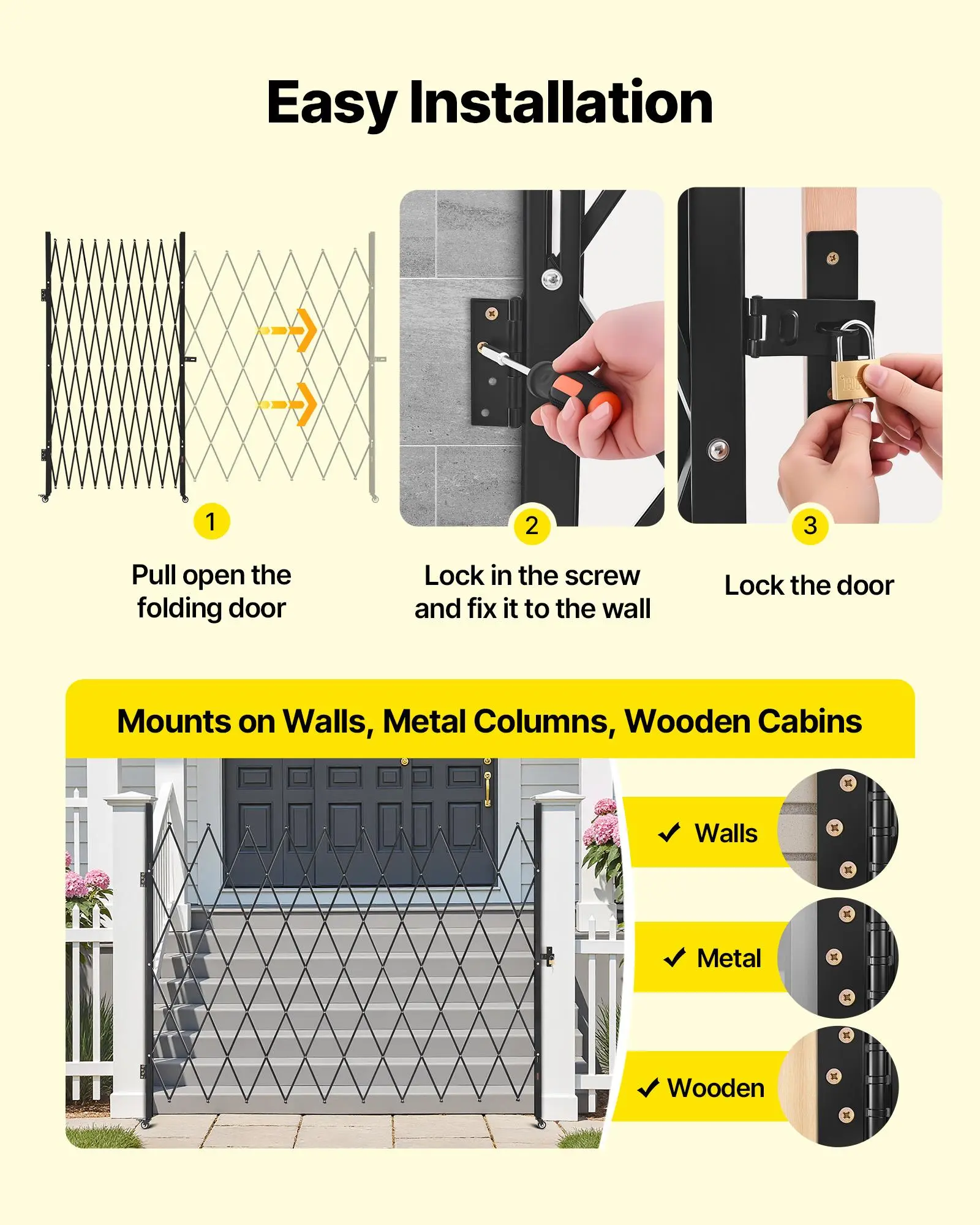 Easy Installation

1

Pull open the folding door

2

Lock in the screw and fix it to the wall

3

Lock the door

Mounts on Walls, Metal Columns, Wooden Cabins

✓ Walls

✓ Metal

✓ Wooden