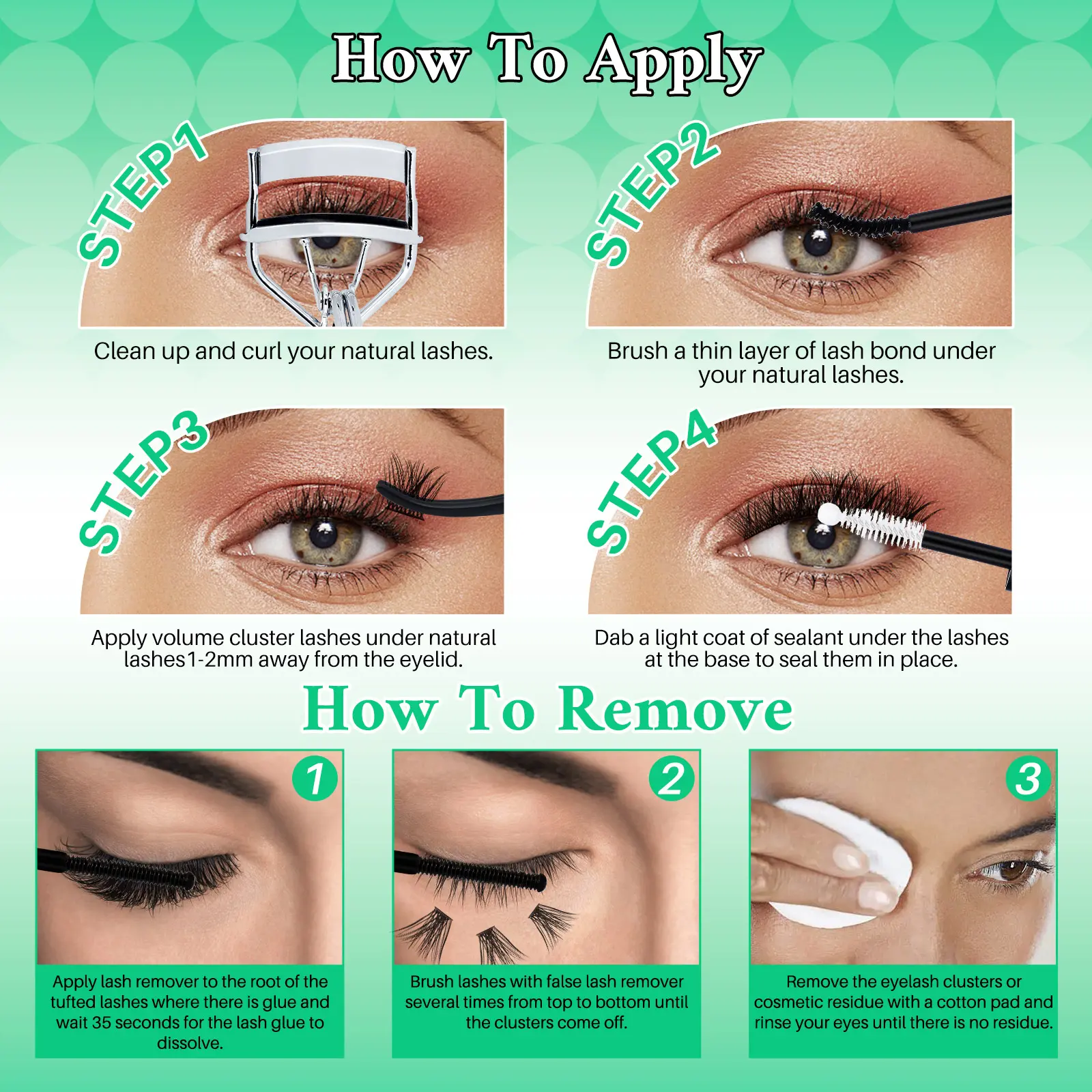 How To Apply

STEP1

Clean up and curl your natural lashes.

STEP2

Brush a thin layer of lash bond under your natural lashes.

STEP3

Apply volume cluster lashes under natural lashes1-2mm away from the eyelid.

STEP4

Dab a light coat of sealant under the lashes at the base to seal them in place.

How To Remove

1

Apply lash remover to the root of the tufted lashes where there is glue and wait 35 seconds for the lash glue to dissolve.

2

Brush lashes with false lash remover several times from top to bottom until the clusters come off.

3

Remove the eyelash clusters or cosmetic residue with a cotton pad and rinse your eyes until there is no residue.