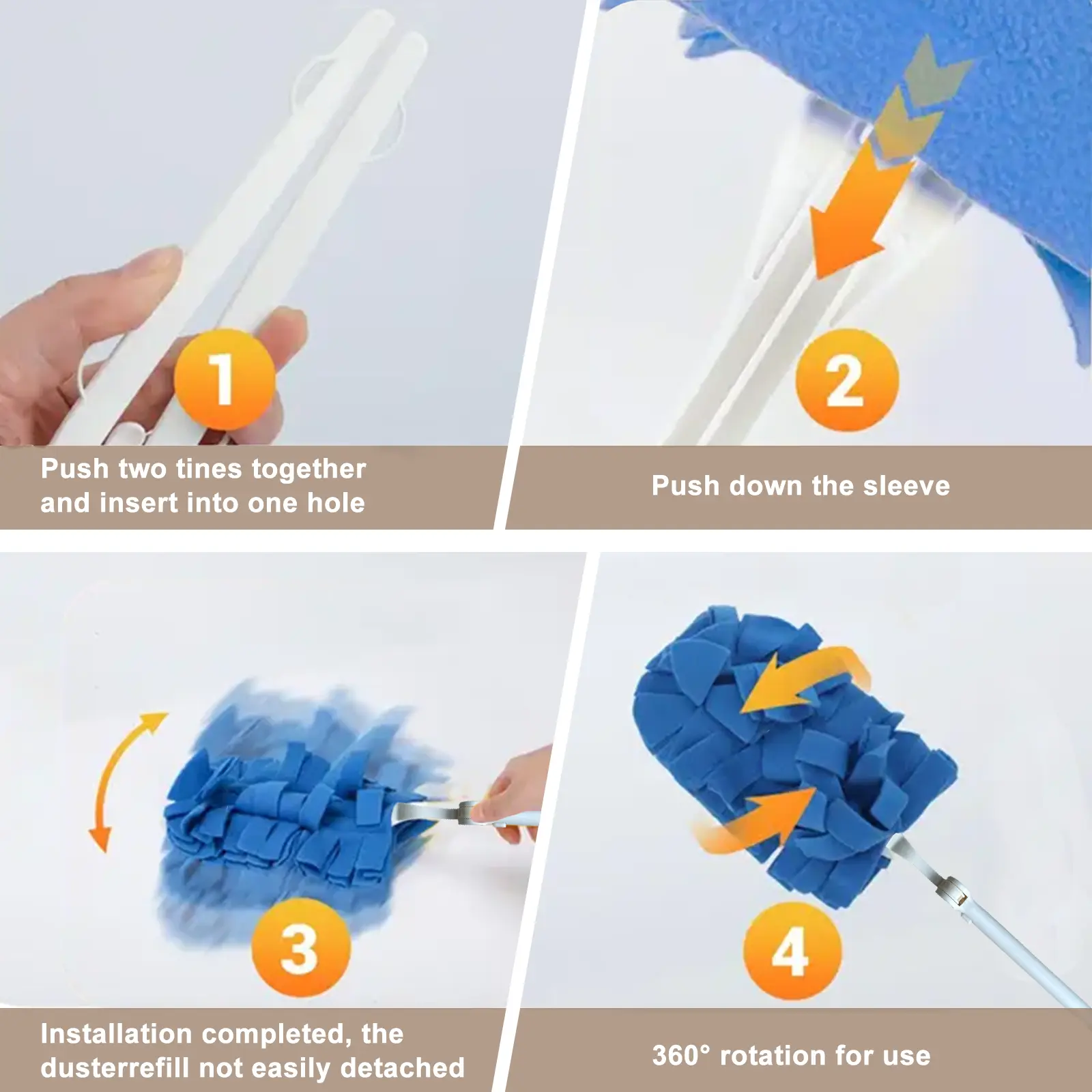 1

Push two tines together and insert into one hole

2

Push down the sleeve

3

Installation completed, the dusterrefill not easily detached

4

360° rotation for use