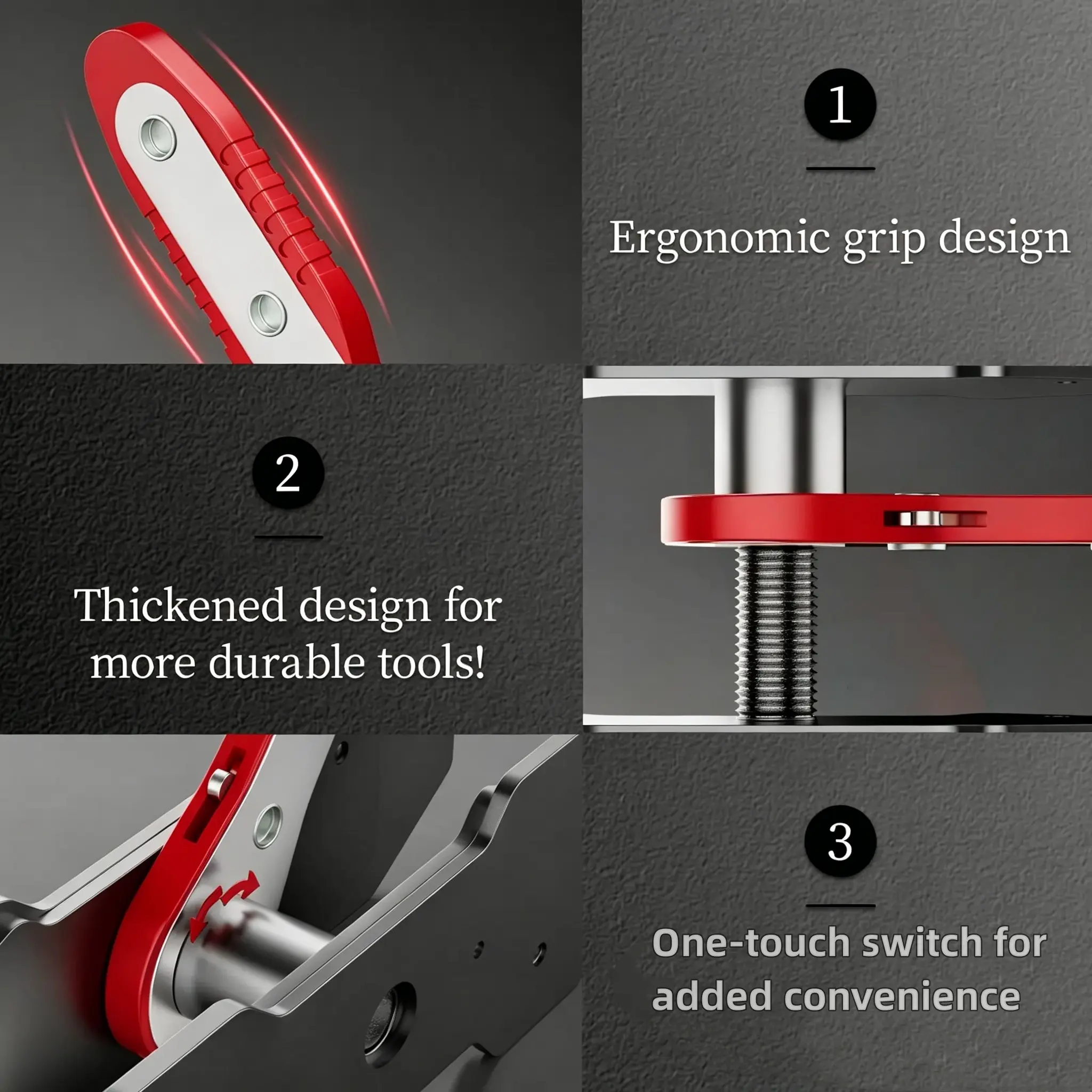 1

Ergonomic grip design

2

Thickened design for more durable tools!

3

One-touch switch for added convenience