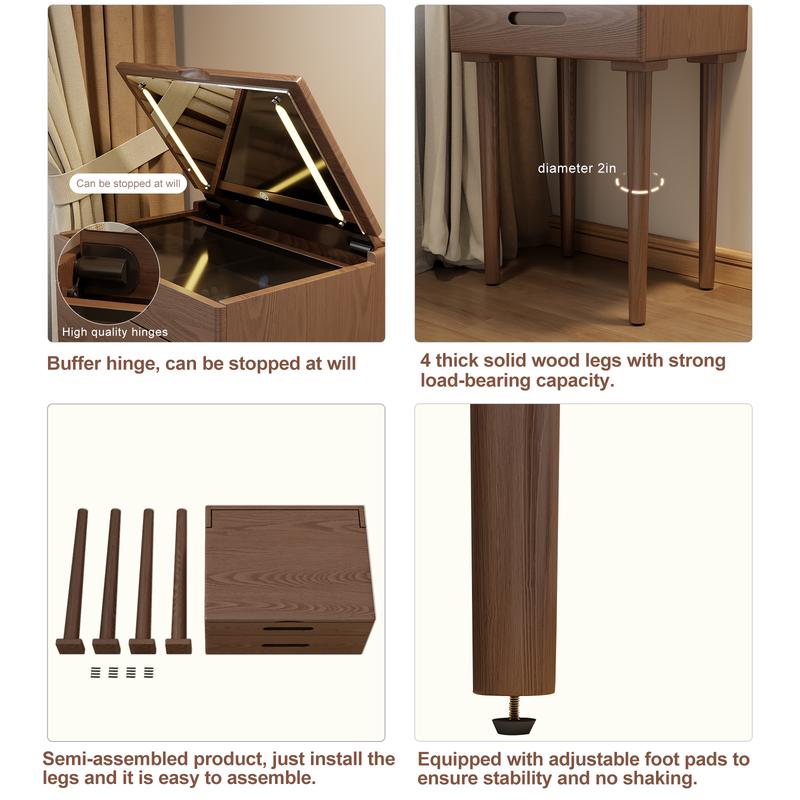 Can be stopped at will

High quality hinges

Buffer hinge, can be stopped at will

diameter 2in

4 thick solid wood legs with strong load-bearing capacity.

Semi-assembled product, just install the legs and it is easy to assemble.

Equipped with adjustable foot pads to ensure stability and no shaking.