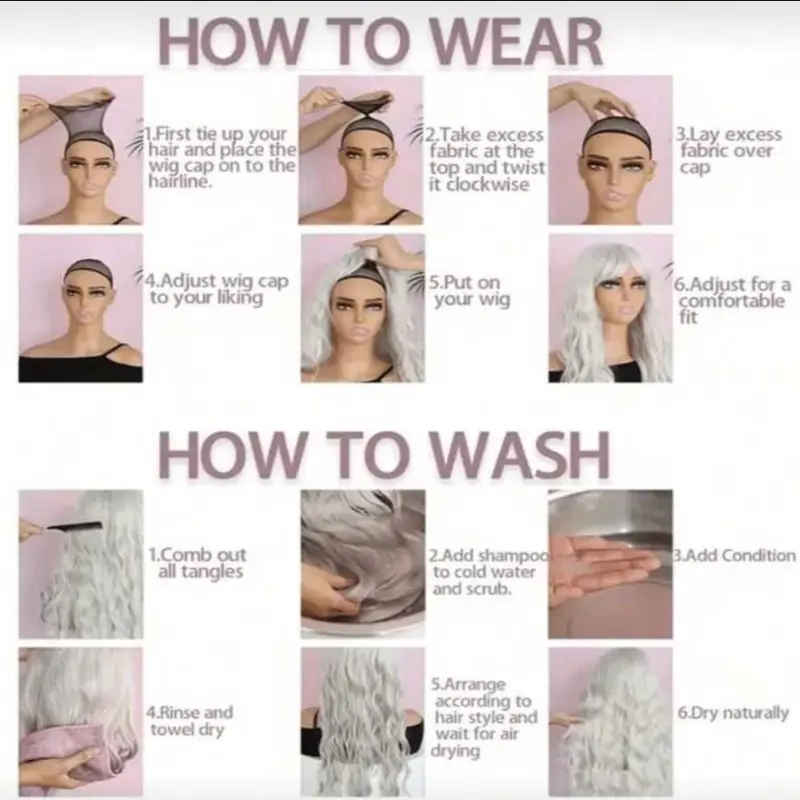 HOW TO WEAR

1.First tie up your hair and place the wig cap on to the hairline.

2.Take excess fabric at the top and twist it clockwise

3.Lay excess fabric over cap

4.Adjust wig cap to your liking

5.Put on your wig

6.Adjust for a comfortable fit

HOW TO WASH

1.Comb out all tangles

2.Add shampoo to cold water and scrub.

3.Add Condition

4.Rinse and towel dry

5.Arrange according to hair style and wait for air drying

6.Dry naturally