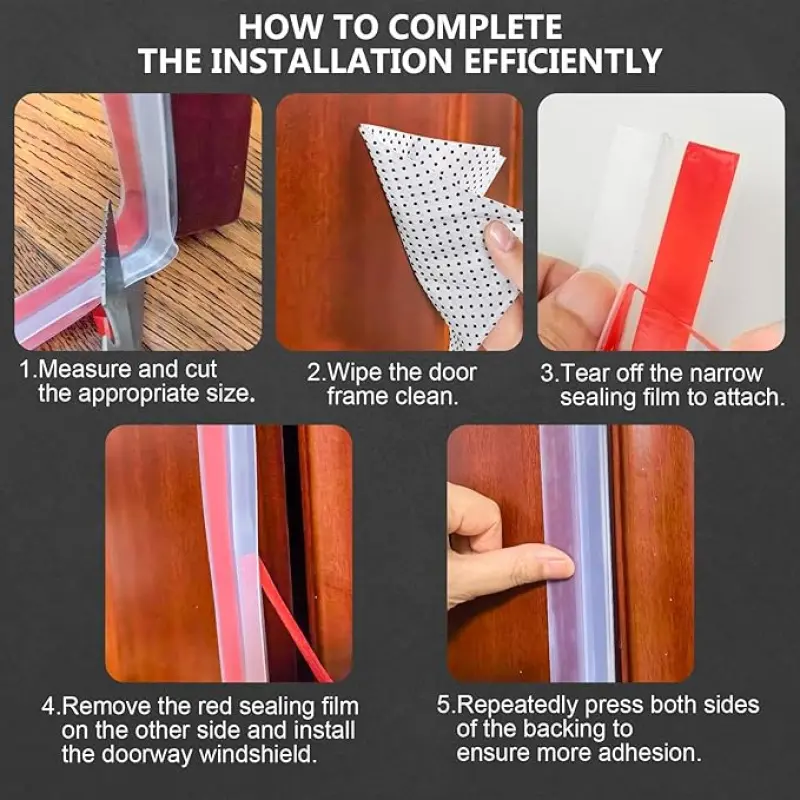 HOW TO COMPLETE THE INSTALLATION EFFICIENTLY

1.Measure and cut the appropriate size.

2.Wipe the door frame clean.

3.Tear off the narrow sealing film to attach.

4.Remove the red sealing film on the other side and install the doorway windshield.

5.Repeatedly press both sides of the backing to ensure more adhesion.