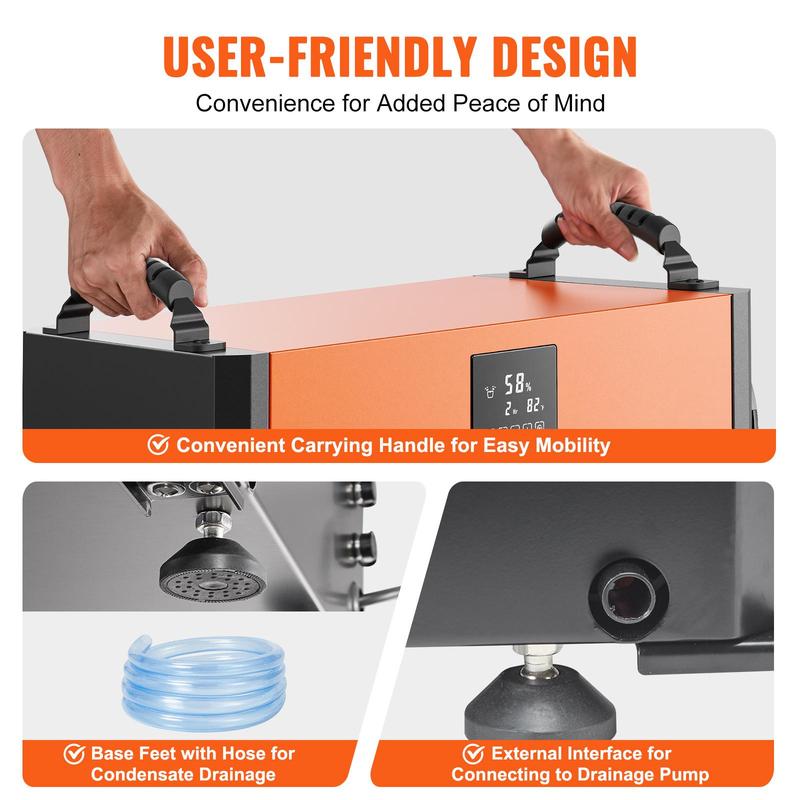 USER-FRIENDLY DESIGN
Convenience for Added Peace of Mind

58%
2 Hr 82°F

Convenient Carrying Handle for Easy Mobility

Base Feet with Hose for Condensate Drainage

External Interface for Connecting to Drainage Pump