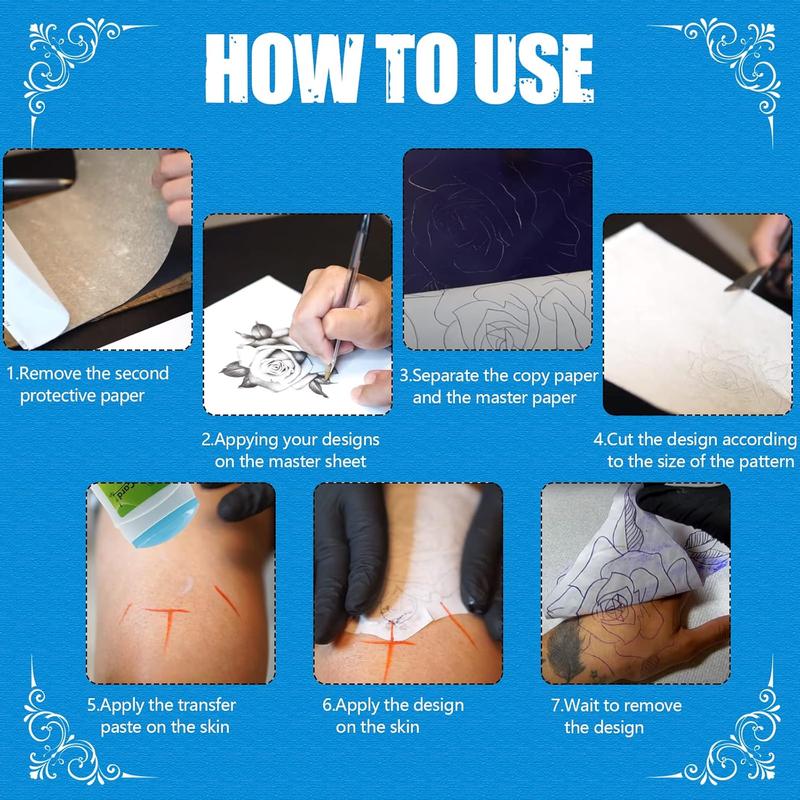 HOW TO USE

1.Remove the second protective paper

2.Appying your designs on the master sheet

3.Separate the copy paper and the master paper

4.Cut the design according to the size of the pattern

5.Apply the transfer paste on the skin

6.Apply the design on the skin

7.Wait to remove the design