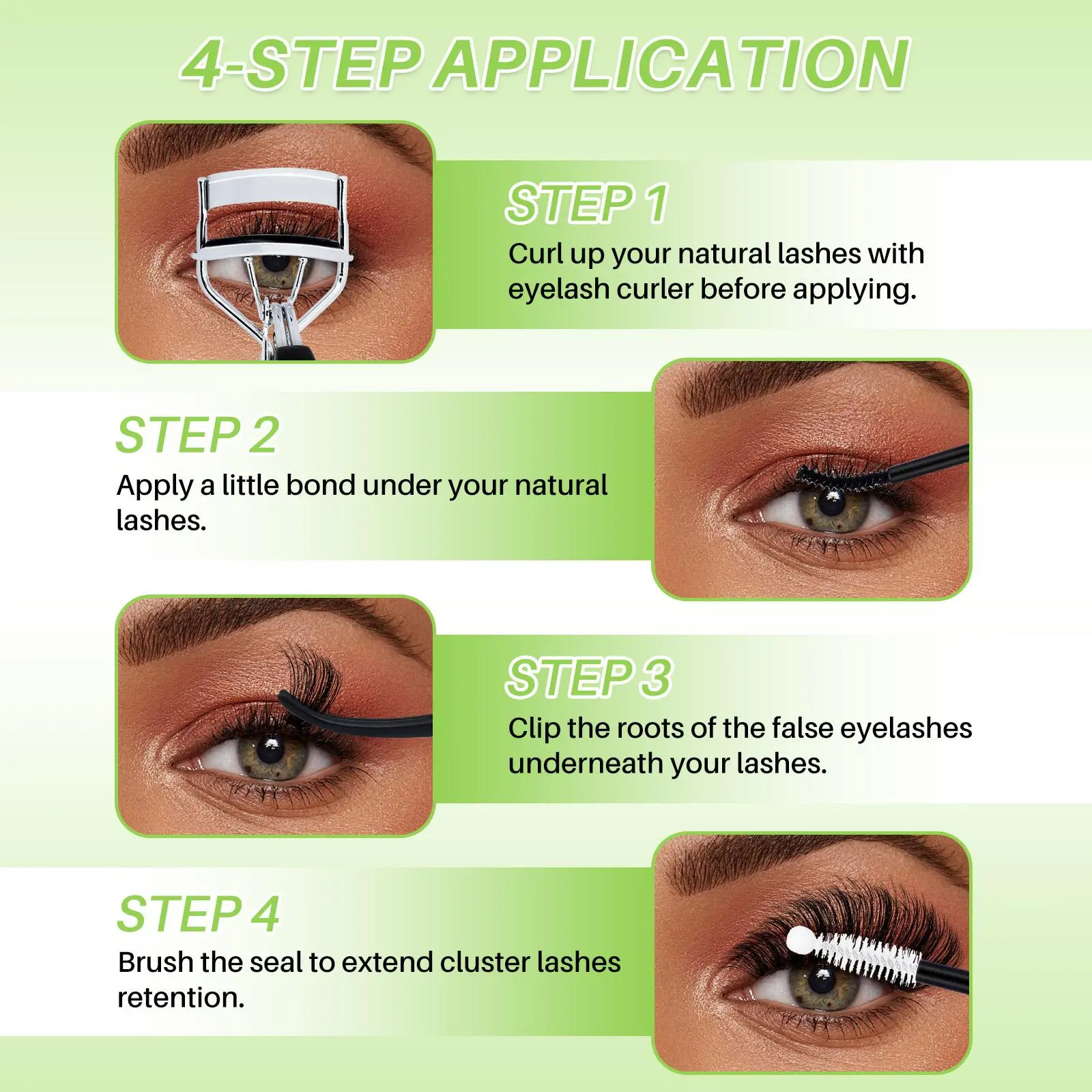 4-STEP APPLICATION

STEP 1
Curl up your natural lashes with eyelash curler before applying.

STEP 2
Apply a little bond under your natural lashes.

STEP 3
Clip the roots of the false eyelashes underneath your lashes.

STEP 4
Brush the seal to extend cluster lashes retention.