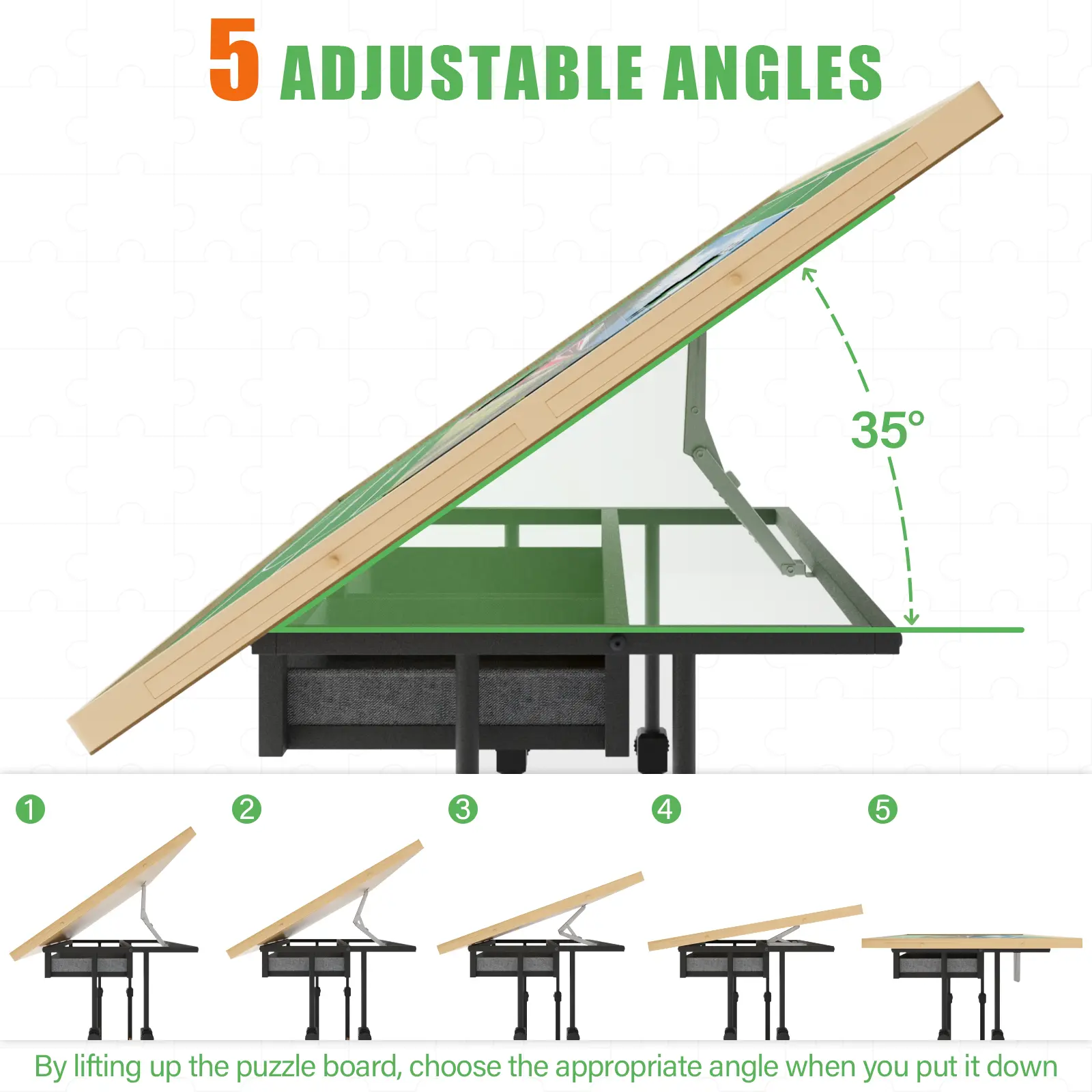 5 ADJUSTABLE ANGLES

35°

1

2

3

4

5

By lifting up the puzzle board, choose the appropriate angle when you put it down