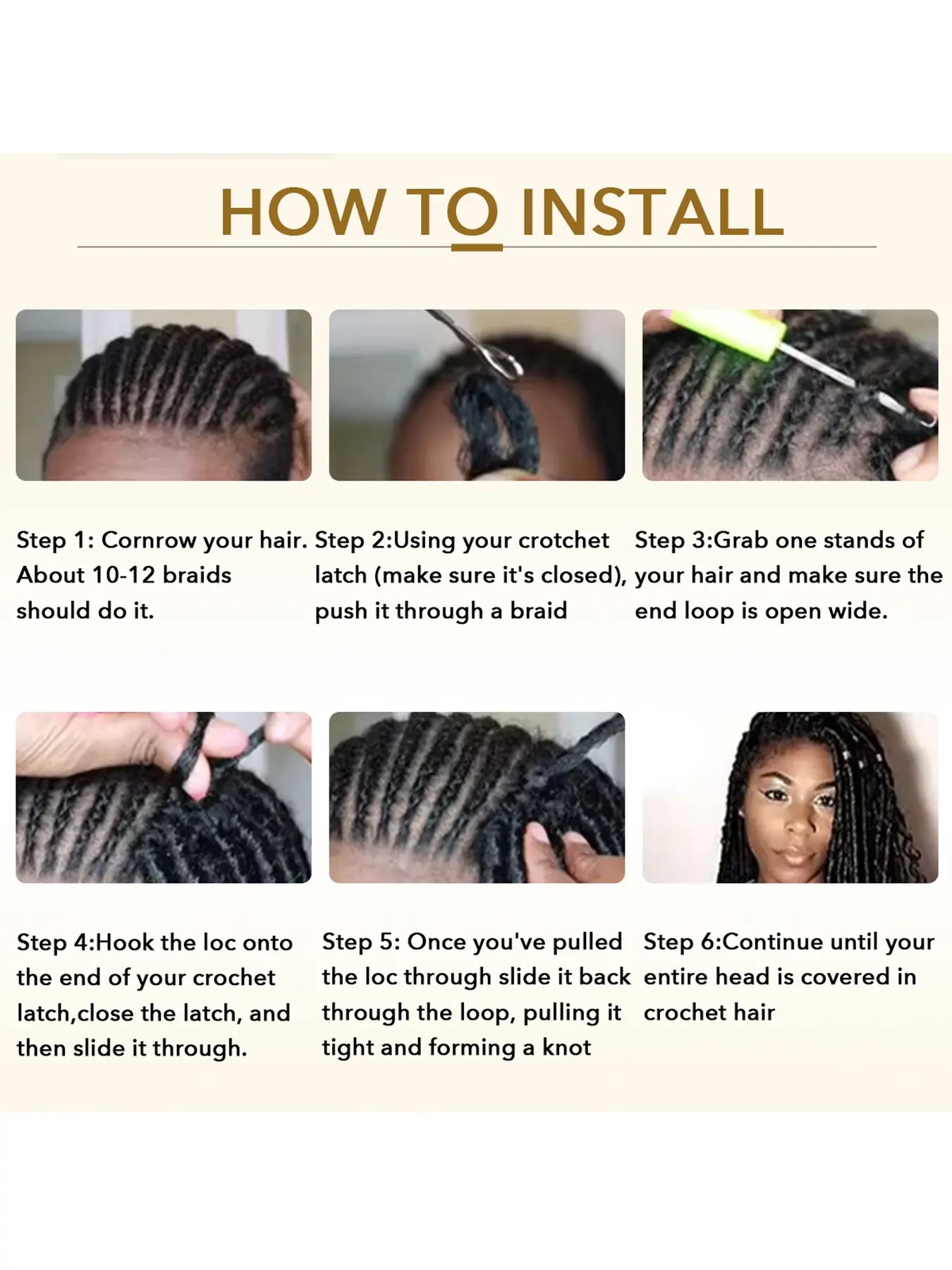 HOW TO INSTALL

Step 1: Cornrow your hair. About 10-12 braids should do it.

Step 2:Using your crotchet latch (make sure it's closed), push it through a braid

Step 3:Grab one stands of your hair and make sure the end loop is open wide.

Step 4:Hook the loc onto the end of your crochet latch,close the latch, and then slide it through.

Step 5: Once you've pulled the loc through slide it back through the loop, pulling it tight and forming a knot

Step 6:Continue until your entire head is covered in crochet hair