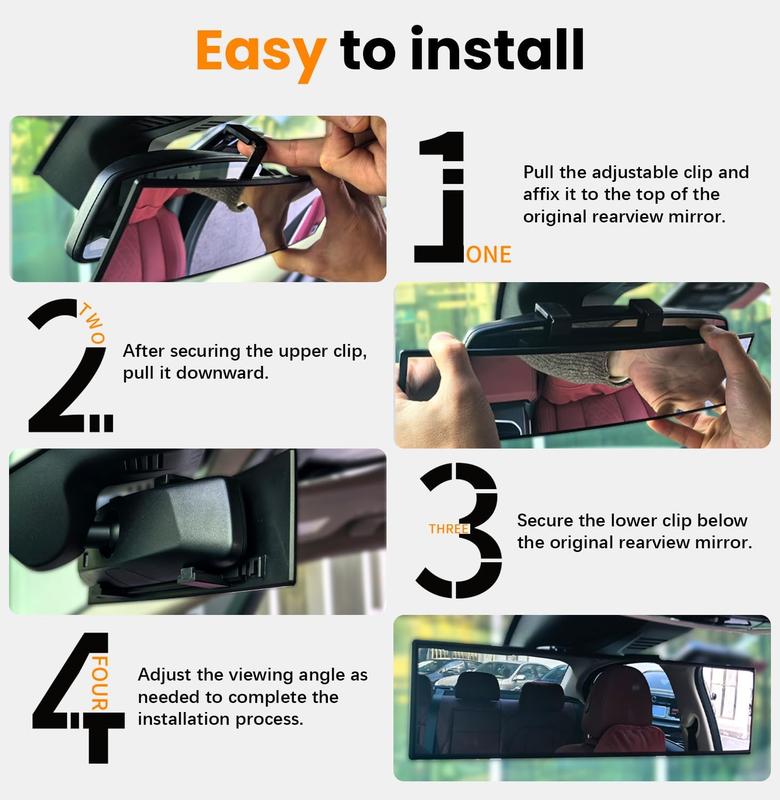 Easy to install

1 ONE

Pull the adjustable clip and affix it to the top of the original rearview mirror.

2 TWO

After securing the upper clip, pull it downward.

3 THREE

Secure the lower clip below the original rearview mirror.

4 FOUR

Adjust the viewing angle as needed to complete the installation process.