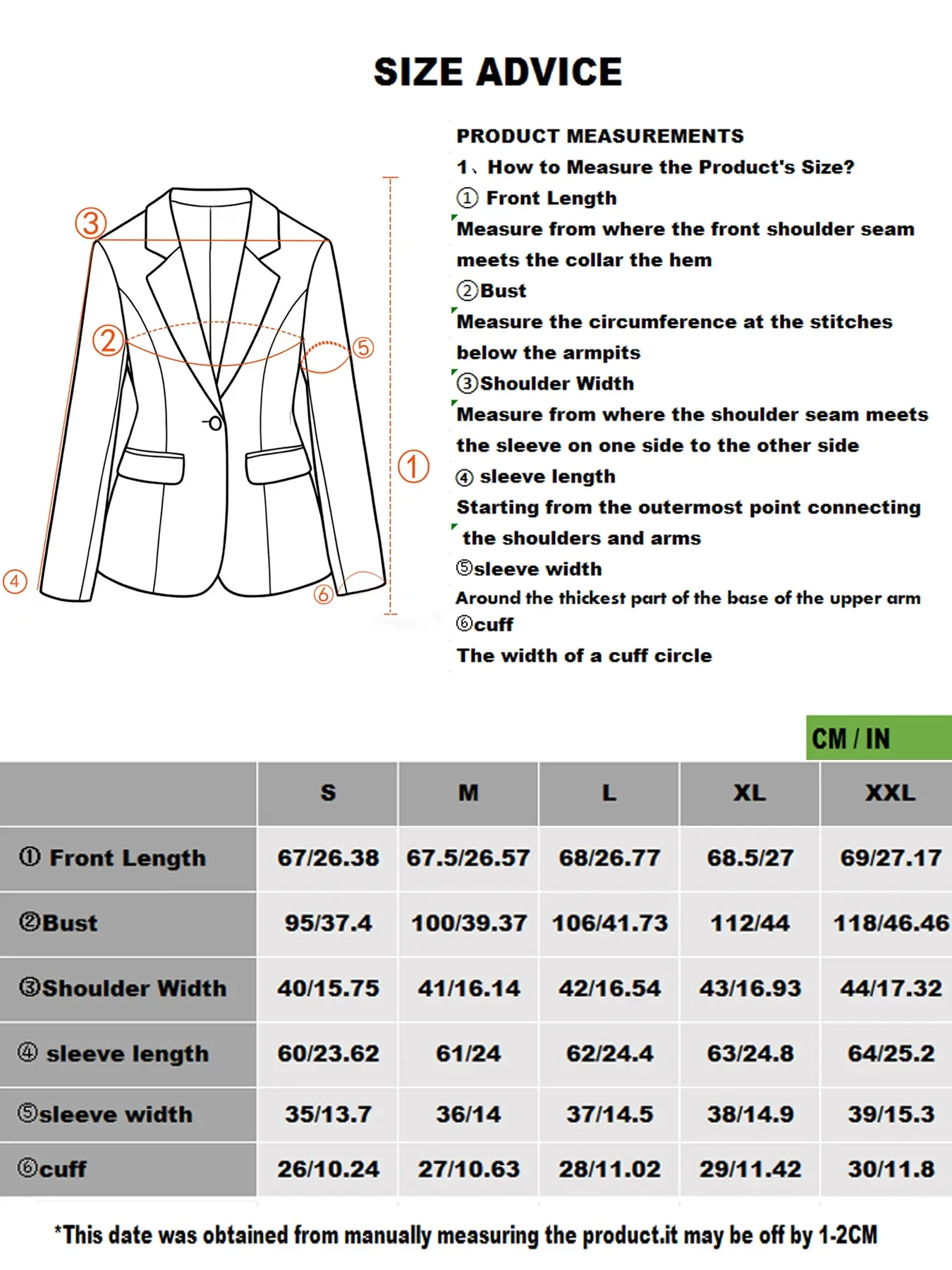 SIZE ADVICE

③

②

⑤

①

④

⑥

PRODUCT MEASUREMENTS

1、How to Measure the Product's Size?

① Front Length

Measure from where the front shoulder seam meets the collar the hem

②Bust

Measure the circumference at the stitches below the armpits

③Shoulder Width

Measure from where the shoulder seam meets the sleeve on one side to the other side

④ sleeve length

Starting from the outermost point connecting the shoulders and arms

⑤sleeve width

Around the thickest part of the base of the upper arm

⑥cuff

The width of a cuff circle

CM / IN

| | S | M | L | XL | XXL |
|---|---|---|---|---|---|
| ① Front Length | 67/26.38 | 67.5/26.57 | 68/26.77 | 68.5/27 | 69/27.17 |
| ②Bust | 95/37.4 | 100/39.37 | 106/41.73 | 112/44 | 118/46.46 |
| ③Shoulder Width | 40/15.75 | 41/16.14 | 42/16.54 | 43/16.93 | 44/17.32 |
| ④ sleeve length | 60/23.62 | 61/24 | 62/24.4 | 63/24.8 | 64/25.2 |
| ⑤sleeve width | 35/13.7 | 36/14 | 37/14.5 | 38/14.9 | 39/15.3 |
| ⑥cuff | 26/10.24 | 27/10.63 | 28/11.02 | 29/11.42 | 30/11.8 |

*This date was obtained from manually measuring the product.it may be off by 1-2CM