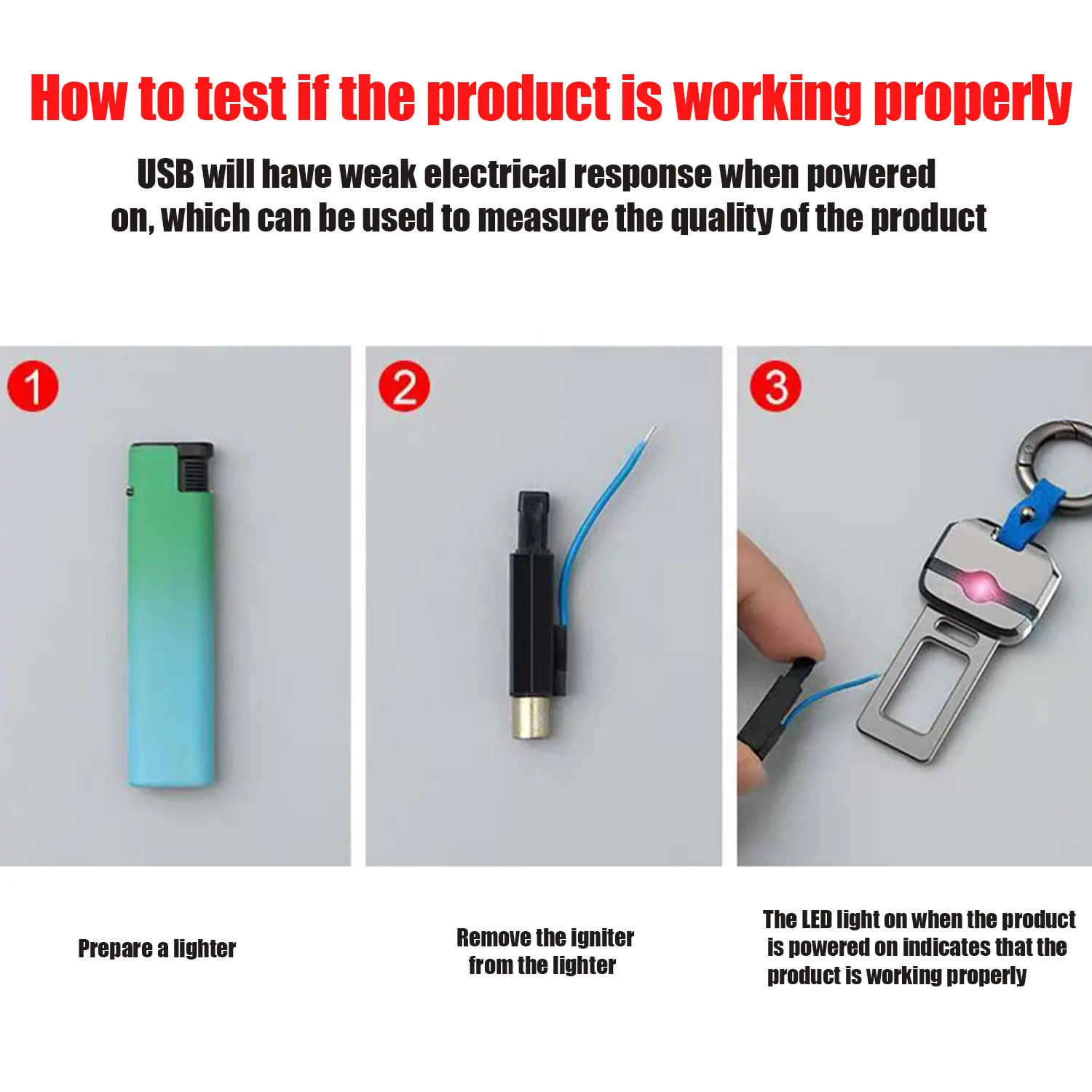 How to test if the product is working properly

USB will have weak electrical response when powered on, which can be used to measure the quality of the product

1

2

3

Prepare a lighter

Remove the igniter from the lighter

The LED light on when the product is powered on indicates that the product is working properly