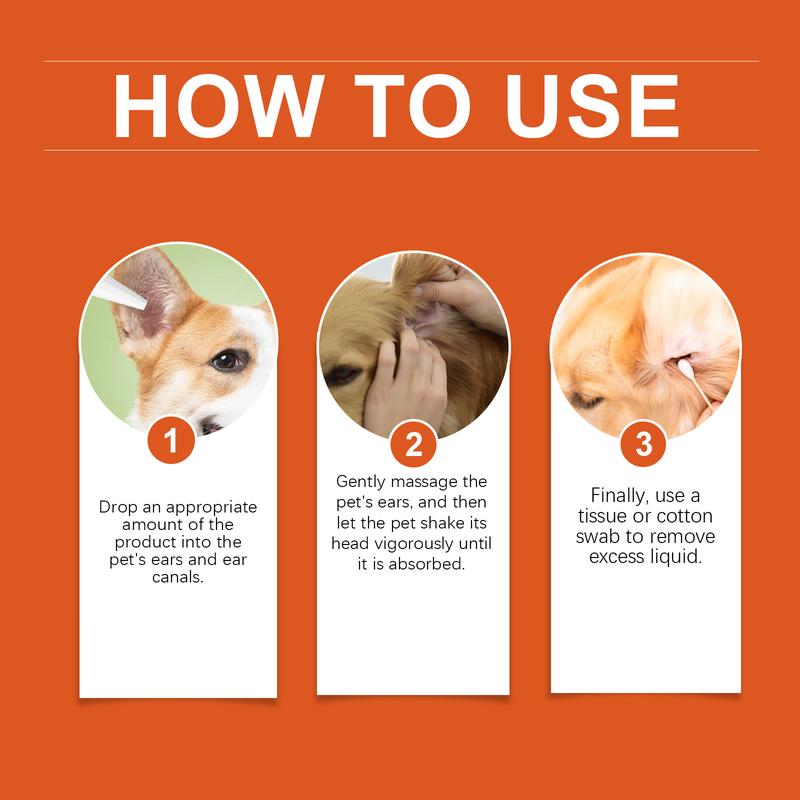 HOW TO USE

1

Drop an appropriate amount of the product into the pet's ears and ear canals.

2

Gently massage the pet's ears, and then let the pet shake its head vigorously until it is absorbed.

3

Finally, use a tissue or cotton swab to remove excess liquid.