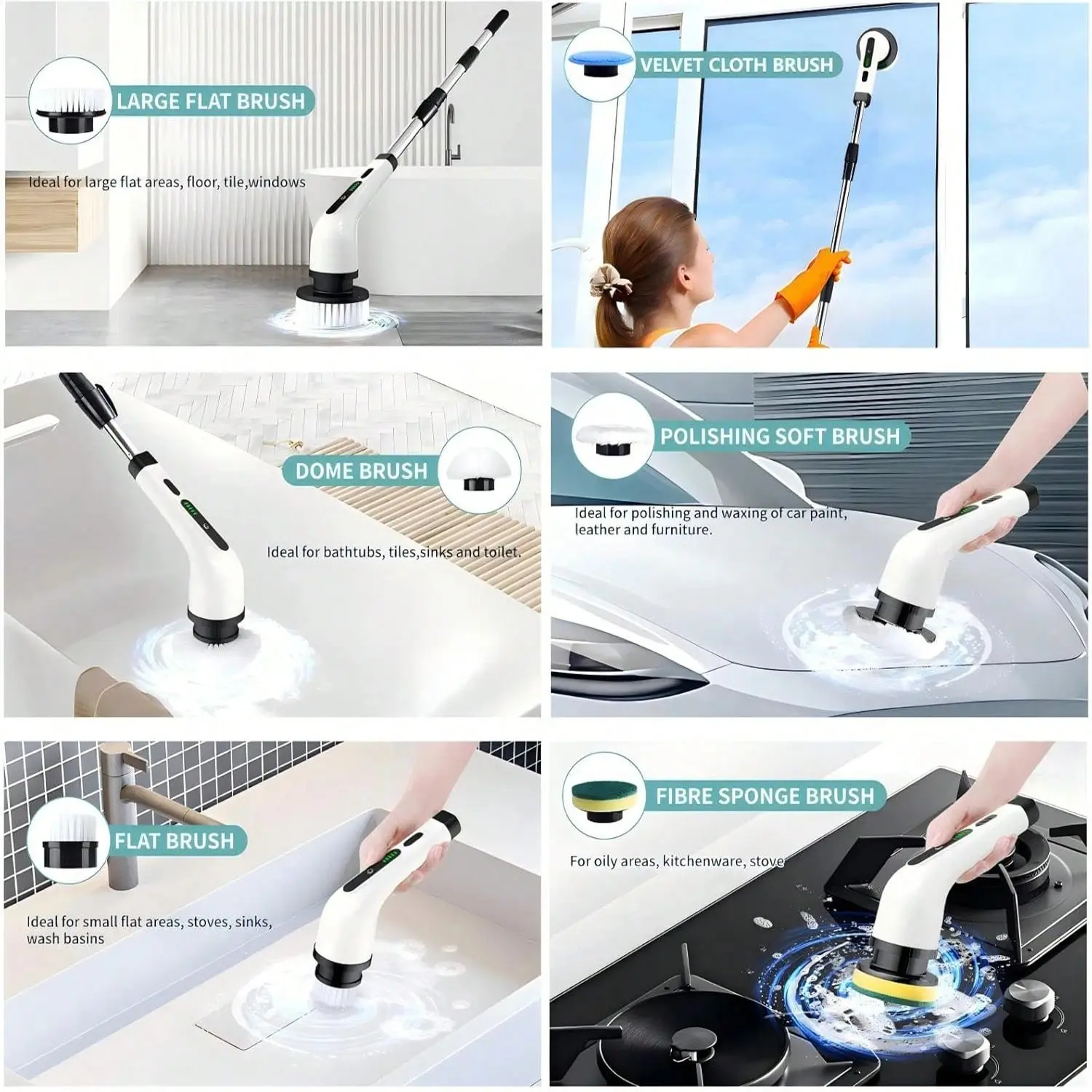 LARGE FLAT BRUSH

Ideal for large flat areas, floor, tile,windows

VELVET CLOTH BRUSH

DOME BRUSH

Ideal for bathtubs, tiles,sinks and toilet.

POLISHING SOFT BRUSH

Ideal for polishing and waxing of car paint, leather and furniture.

FLAT BRUSH

Ideal for small flat areas, stoves, sinks, wash basins

FIBRE SPONGE BRUSH

For oily areas, kitchenware, stove