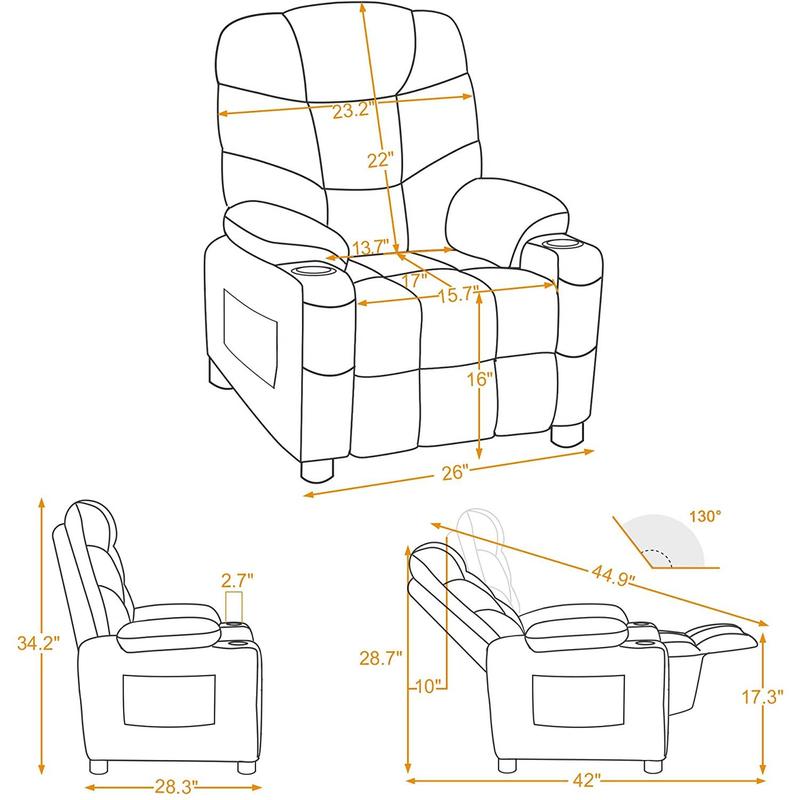 23.2"
22"
13.7"
17"
15.7"
16"
26"
2.7"
34.2"
28.3"
130°
44.9"
28.7"
10"
17.3"
42"