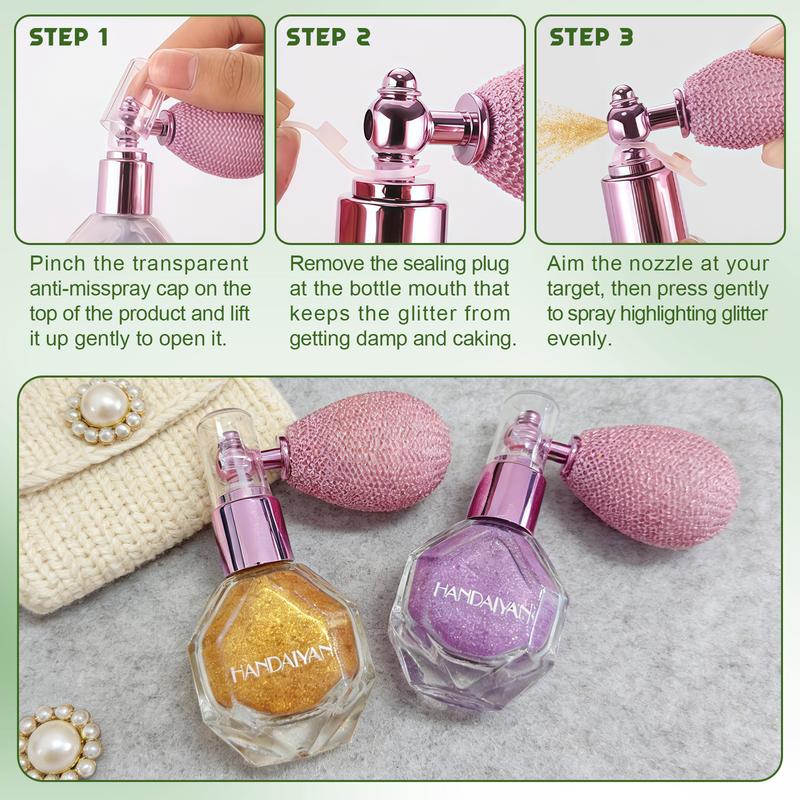 STEP 1

Pinch the transparent anti-misspray cap on the top of the product and lift it up gently to open it.

STEP 2

Remove the sealing plug at the bottle mouth that keeps the glitter from getting damp and caking.

STEP 3

Aim the nozzle at your target, then press gently to spray highlighting glitter evenly.

HANDAIYAN

HANDAIYAN