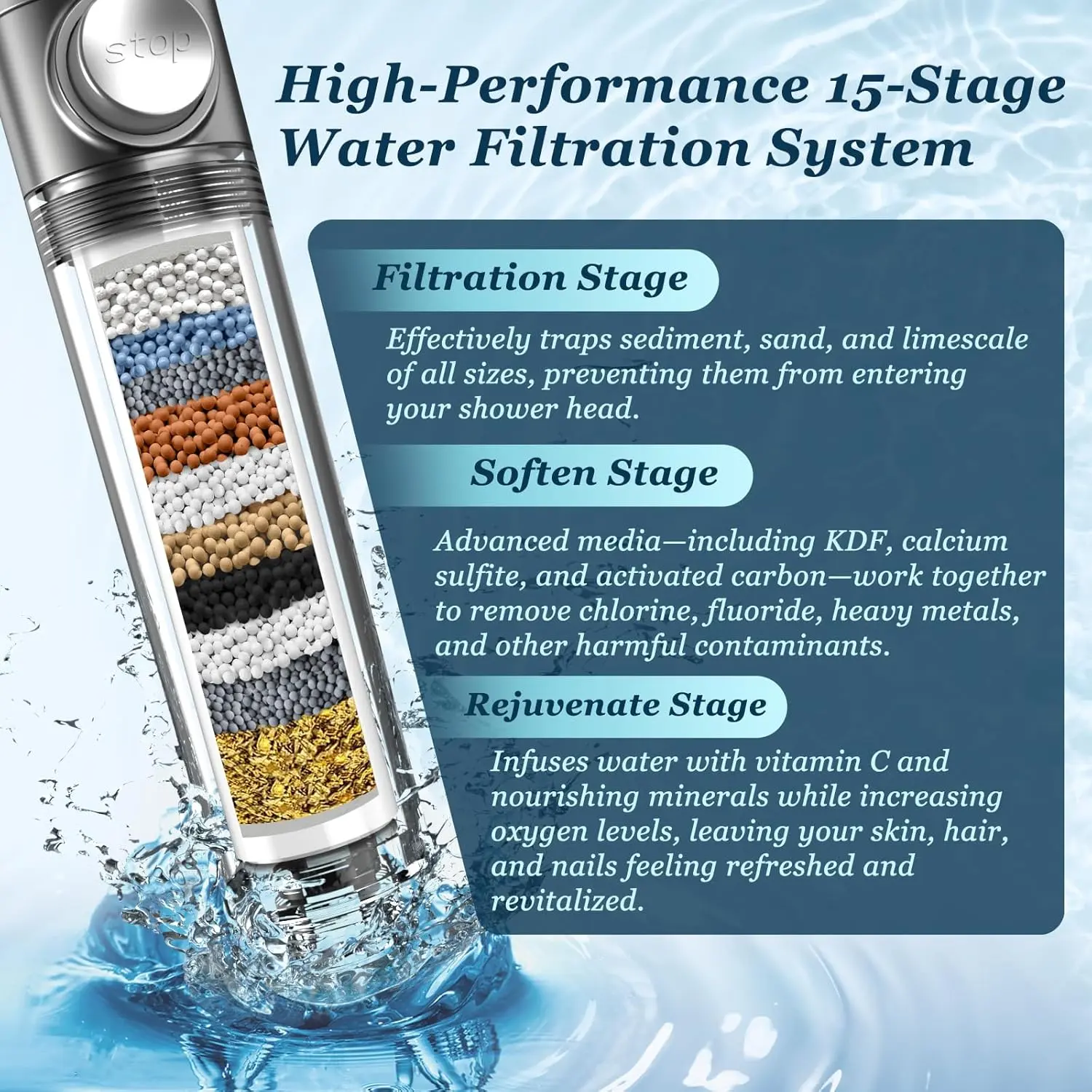 stop

High-Performance 15-Stage Water Filtration System

Filtration Stage

Effectively traps sediment, sand, and limescale of all sizes, preventing them from entering your shower head.

Soften Stage

Advanced media—including KDF, calcium sulfite, and activated carbon—work together to remove chlorine, fluoride, heavy metals, and other harmful contaminants.

Rejuvenate Stage

Infuses water with vitamin C and nourishing minerals while increasing oxygen levels, leaving your skin, hair, and nails feeling refreshed and revitalized.